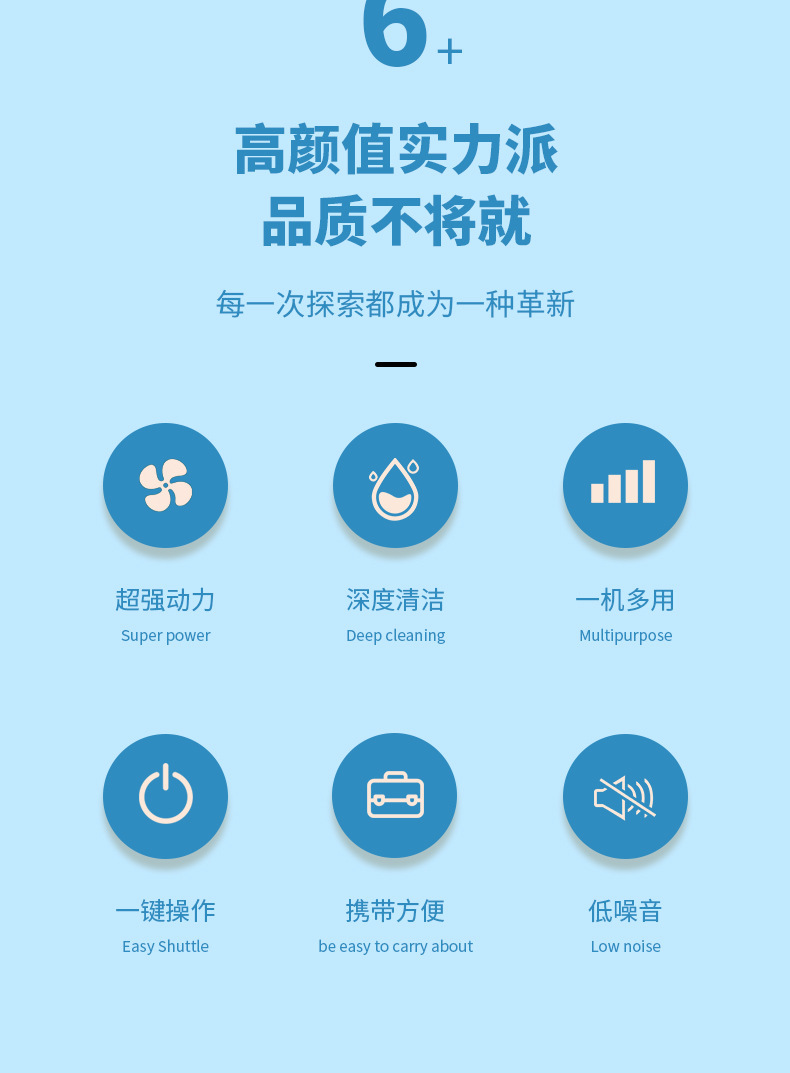 6+

高颜值实力派
品质不将就

每一次探索都成为一种革新

超强动力
Super power

深度清洁
Deep cleaning

一机多用
Multipurpose

一键操作
Easy Shuttle

携带方便
be easy to carry about

低噪音
Low noise