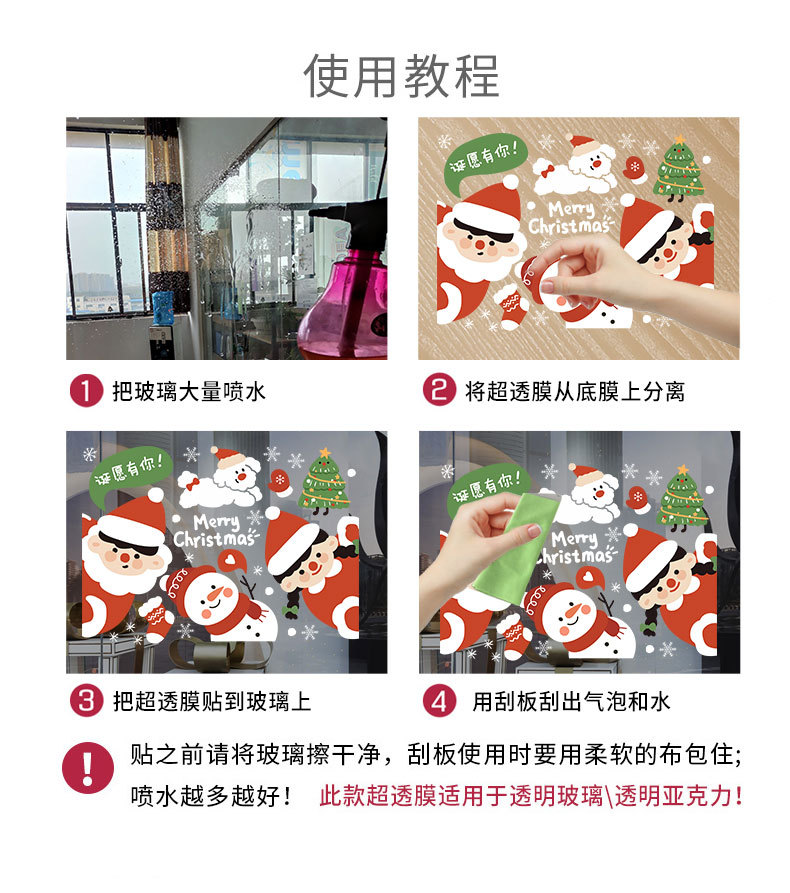 使用教程

诞愿有你!

Merry Christmas

1 把玻璃大量喷水

2 将超透膜从底膜上分离

诞愿有你!

Merry Christmas

诞愿有你!

Merry Christmas

3 把超透膜贴到玻璃上

4 用刮板刮出气泡和水

!

贴之前请将玻璃擦干净，刮板使用时要用柔软的布包住;
喷水越多越好！ 此款超透膜适用于透明玻璃\透明亚克力!