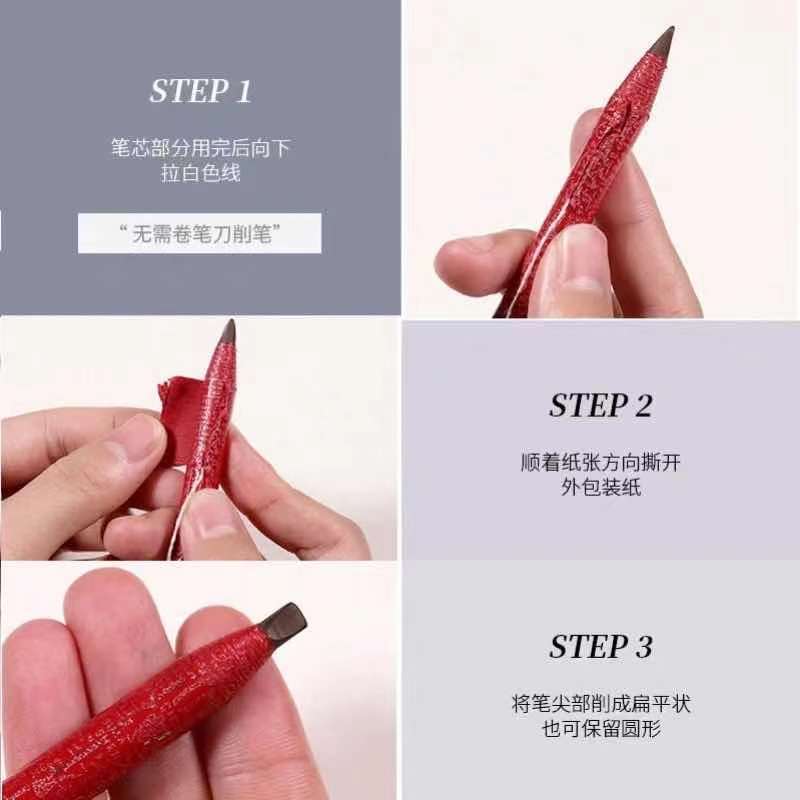 STEP 1

笔芯部分用完后向下拉白色线

“无需卷笔刀削笔”

STEP 2

顺着纸张方向撕开外包装纸

STEP 3

将笔尖部削成扁平状也可保留圆形