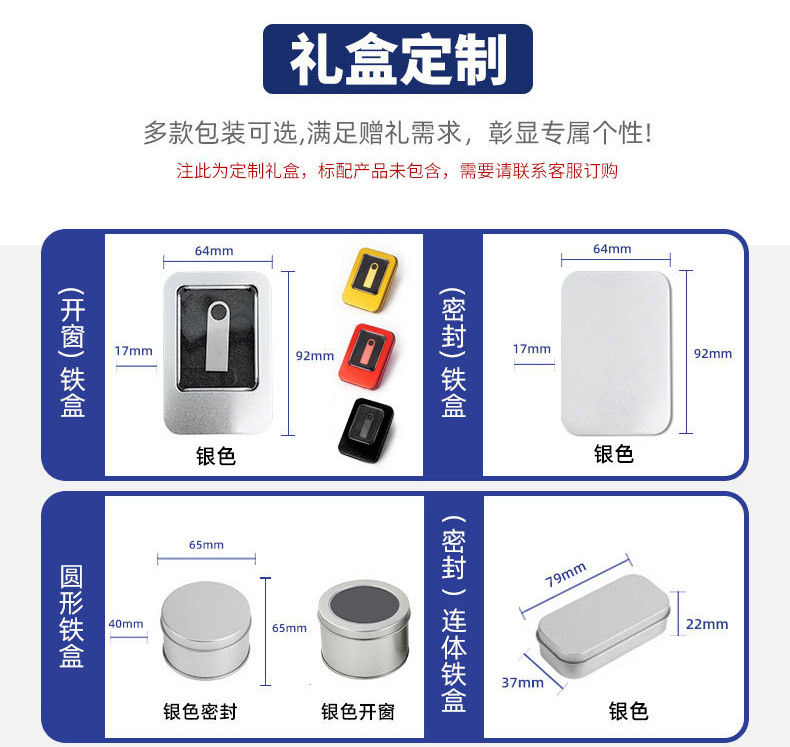 礼盒定制

多款包装可选,满足赠礼需求，彰显专属个性!

注此为定制礼盒，标配产品未包含，需要请联系客服订购

(开窗)铁盒

64mm

17mm

92mm

银色

(密封)铁盒

64mm

17mm

92mm

银色

圆形铁盒

65mm

40mm

65mm

银色密封

银色开窗

(密封)连体铁盒

79mm

22mm

37mm

银色