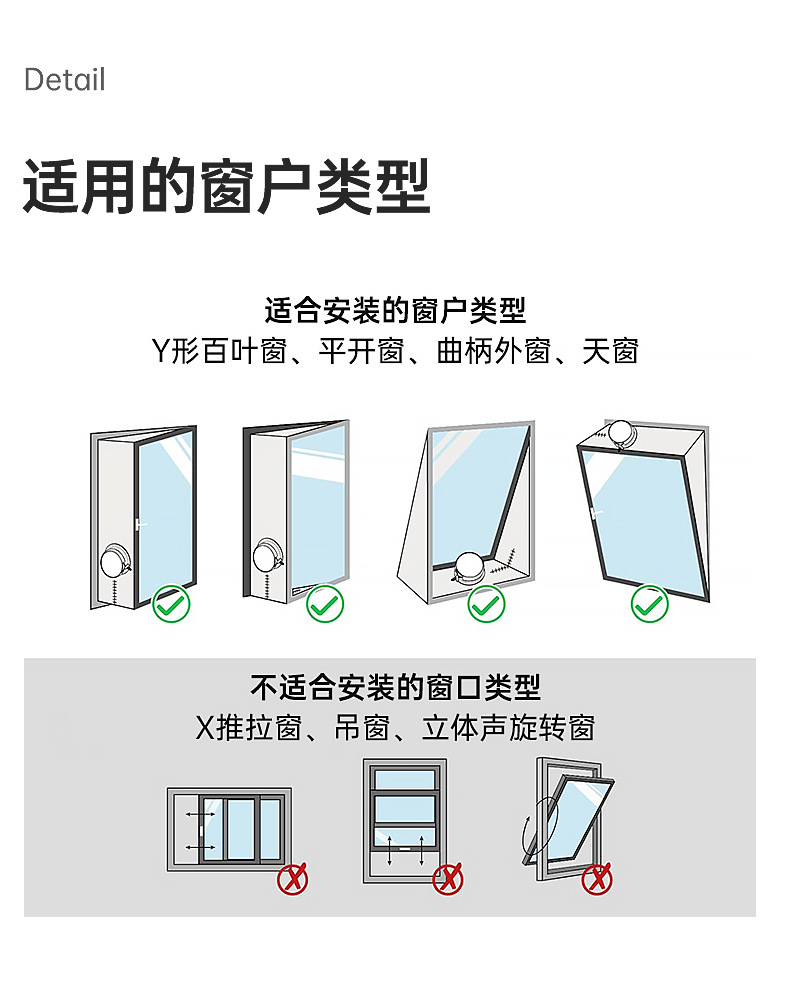 Detail

适用的窗户类型

适合安装的窗户类型
Y形百叶窗、平开窗、曲柄外窗、天窗

不适合安装的窗口类型
X推拉窗、吊窗、立体声旋转窗