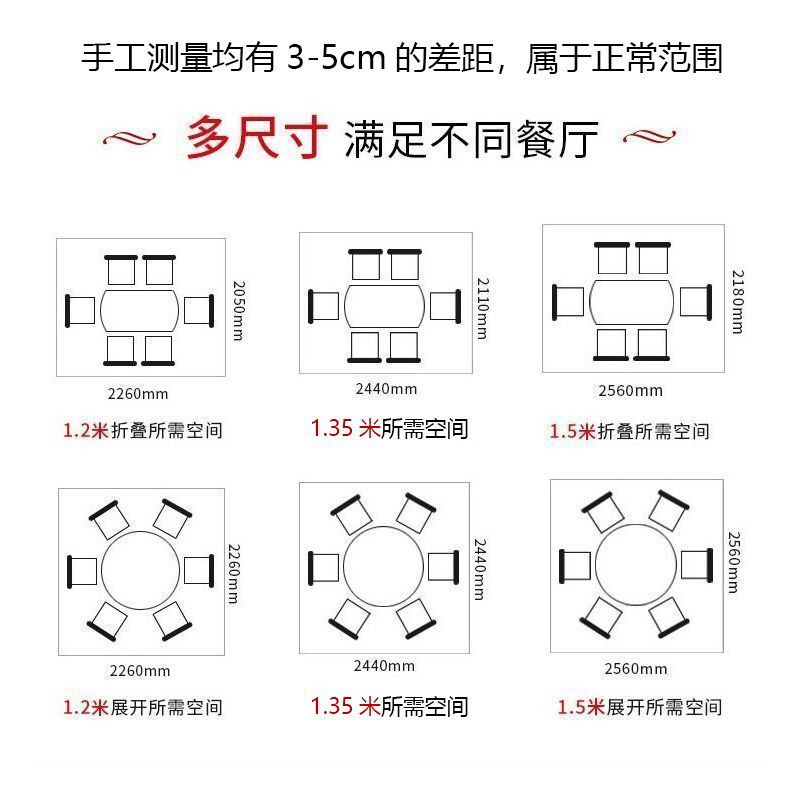 手工测量均有 3-5cm 的差距，属于正常范围

多尺寸 满足不同餐厅

2050mm
2260mm
1.2米折叠所需空间

2110mm
2440mm
1.35 米所需空间

2180mm
2560mm
1.5米折叠所需空间

2260mm
2260mm
1.2米展开所需空间

2440mm
2440mm
1.35 米所需空间

2560mm
2560mm
1.5米展开所需空间