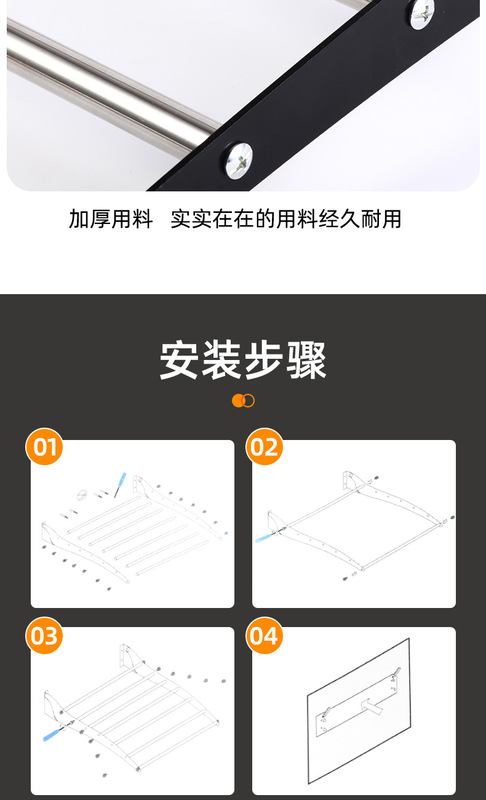 加厚用料　实实在在的用料经久耐用

安装步骤

01

02

03

04