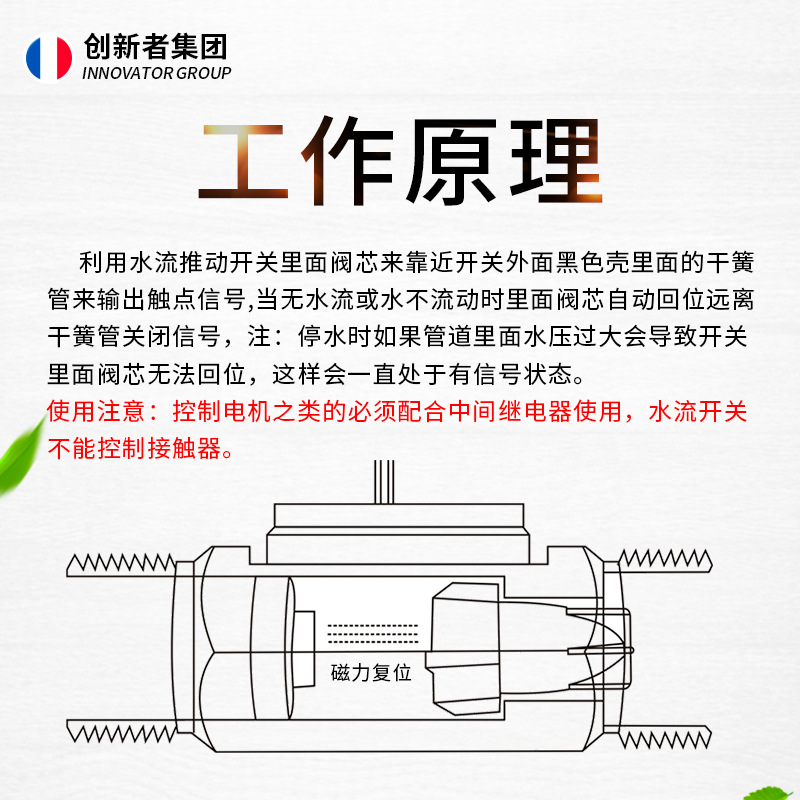 创新者集团
INNOVATOR GROUP

工作原理

利用水流推动开关里面阀芯来靠近开关外面黑色壳里面的干簧管来输出触点信号,当无水流或水不流动时里面阀芯自动回位远离干簧管关闭信号，注：停水时如果管道里面水压过大会导致开关里面阀芯无法回位，这样会一直处于有信号状态。
使用注意：控制电机之类的必须配合中间继电器使用，水流开关不能控制接触器。

磁力复位