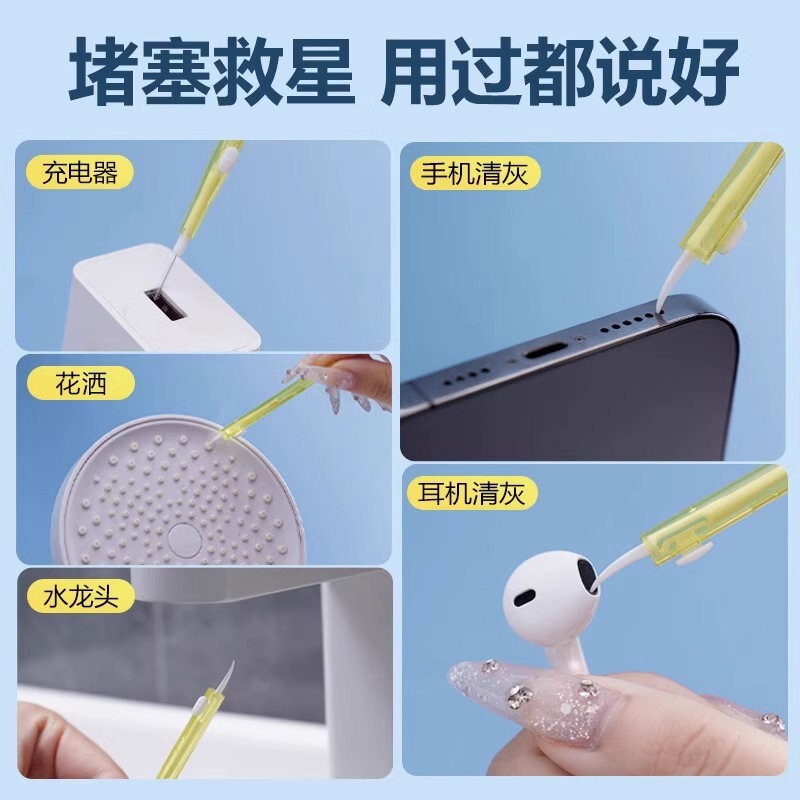 堵塞救星 用过都说好

充电器

花洒

水龙头

手机清灰

耳机清灰