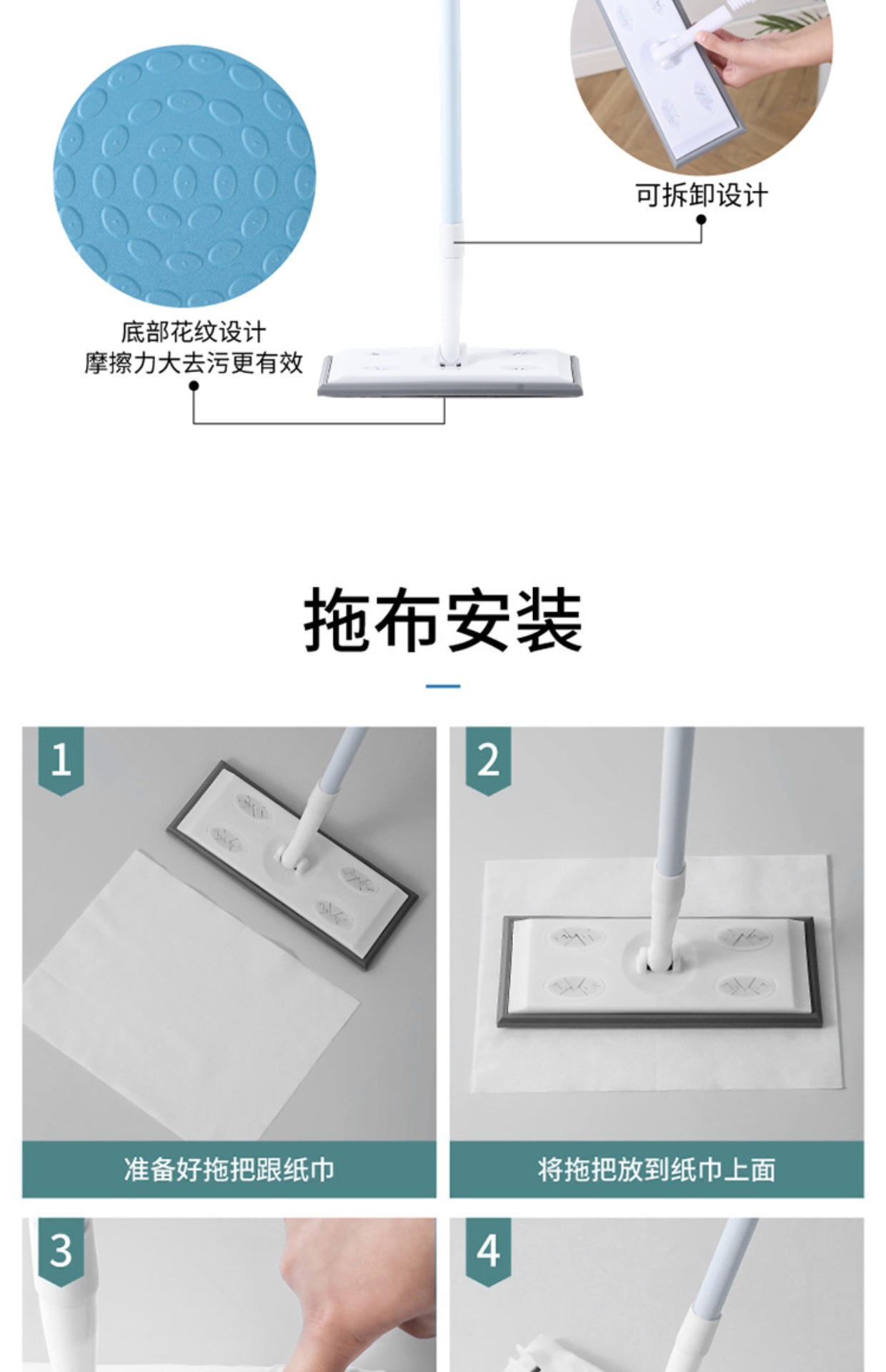 可拆卸设计

底部花纹设计
摩擦力大去污更有效

拖布安装

1

准备好拖把跟纸巾

2

将拖把放到纸巾上面

3

4