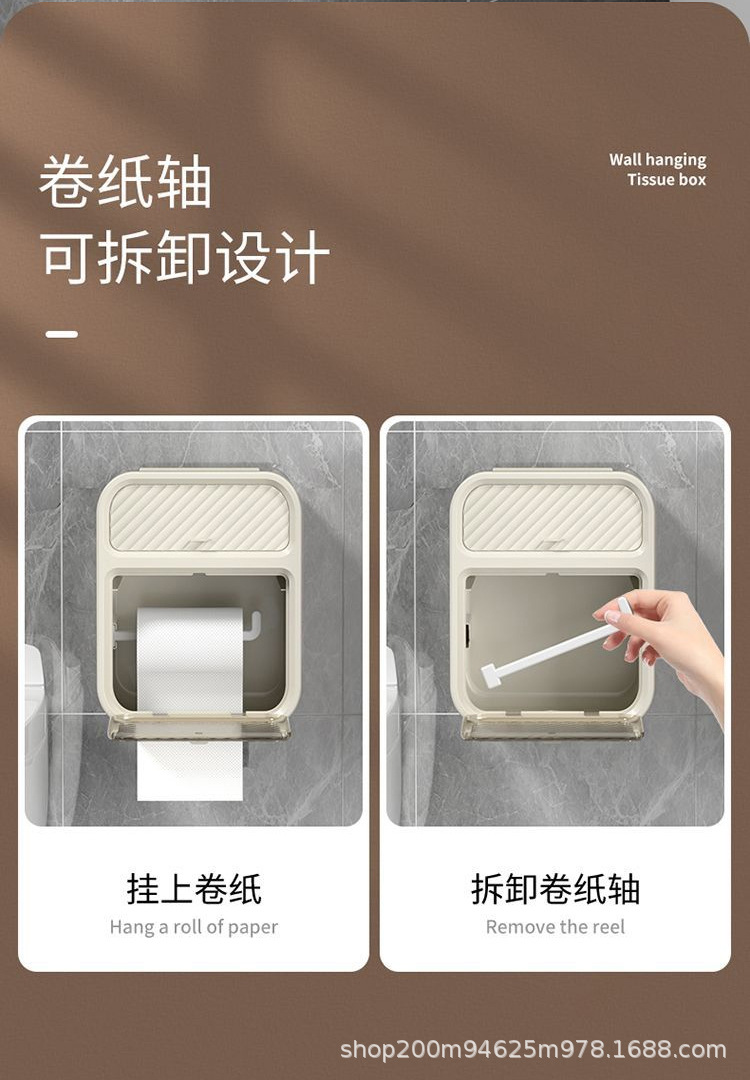 卷纸轴
可拆卸设计

Wall hanging
Tissue box

挂上卷纸
Hang a roll of paper

拆卸卷纸轴
Remove the reel

shop200m94625m978.1688.com