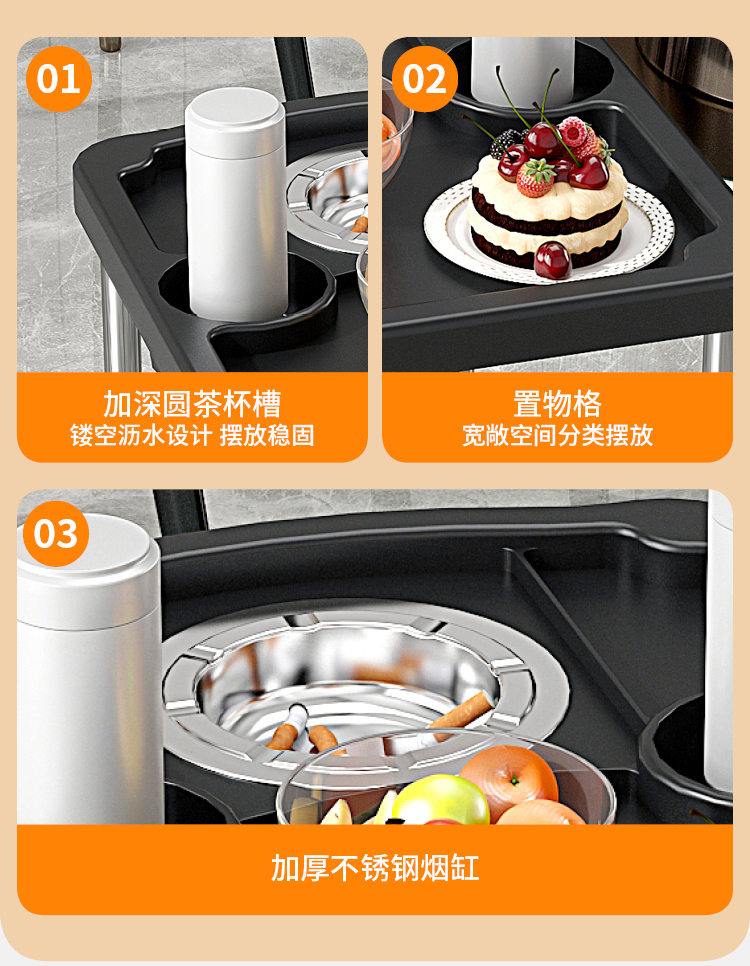 01

加深圆茶杯槽
镂空沥水设计 摆放稳固

02

置物格
宽敞空间分类摆放

03

加厚不锈钢烟缸