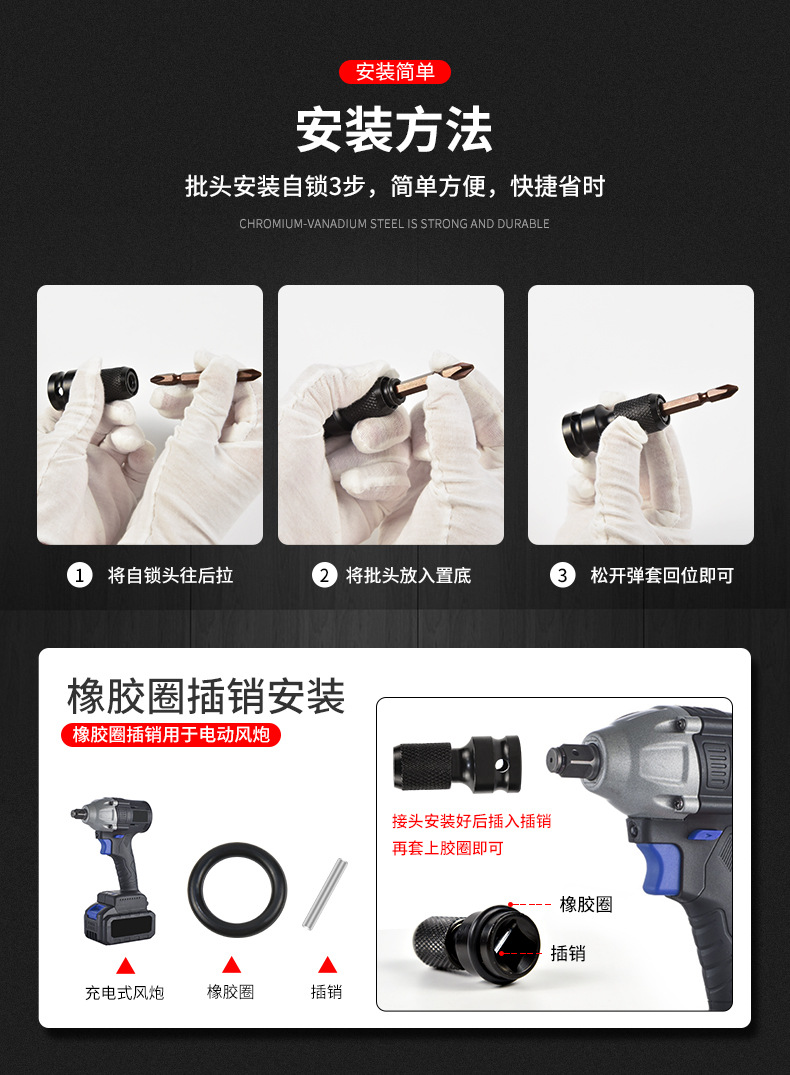 安装简单

安装方法

批头安装自锁3步，简单方便，快捷省时

CHROMIUM-VANADIUM STEEL IS STRONG AND DURABLE

1 将自锁头往后拉

2 将批头放入置底

3 松开弹套回位即可

橡胶圈插销安装

橡胶圈插销用于电动风炮

充电式风炮

橡胶圈

插销

接头安装好后插入插销
再套上胶圈即可

橡胶圈

插销