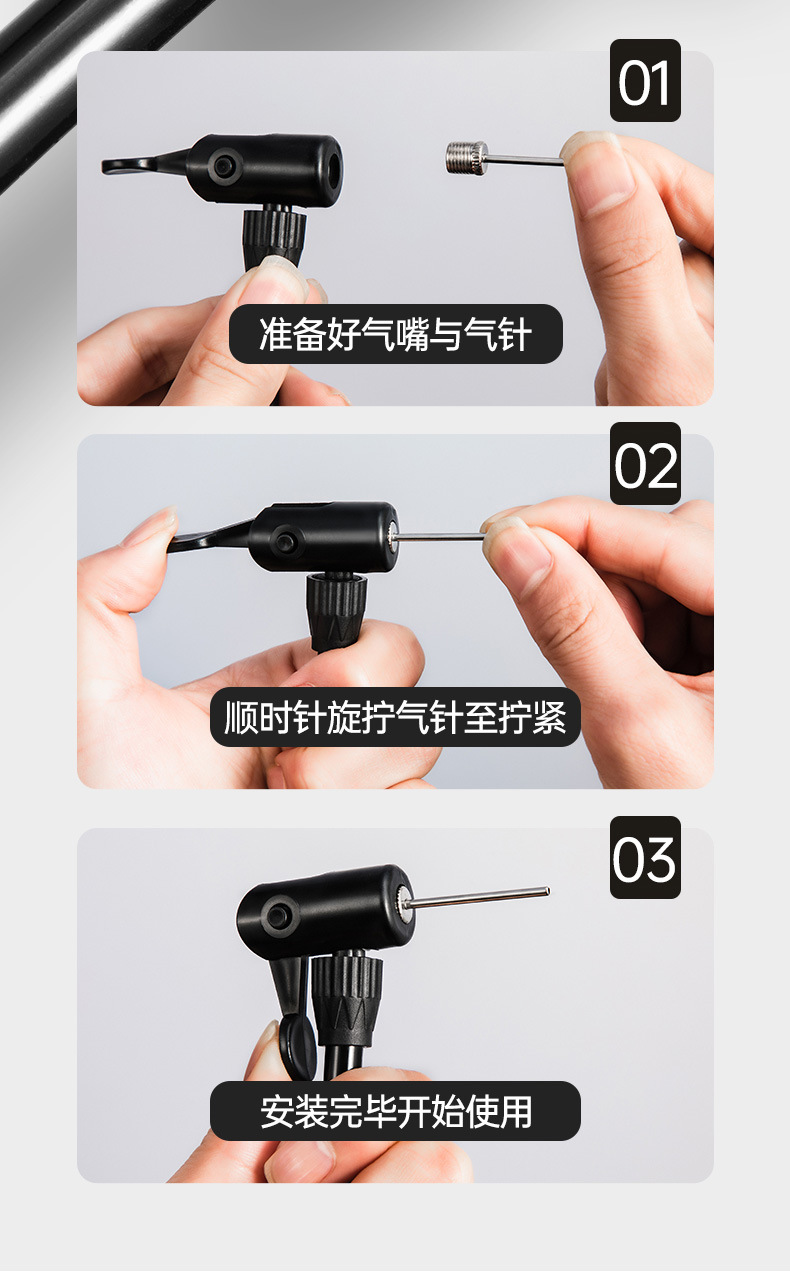 01

准备好气嘴与气针

02

顺时针旋拧气针至拧紧

03

安装完毕开始使用