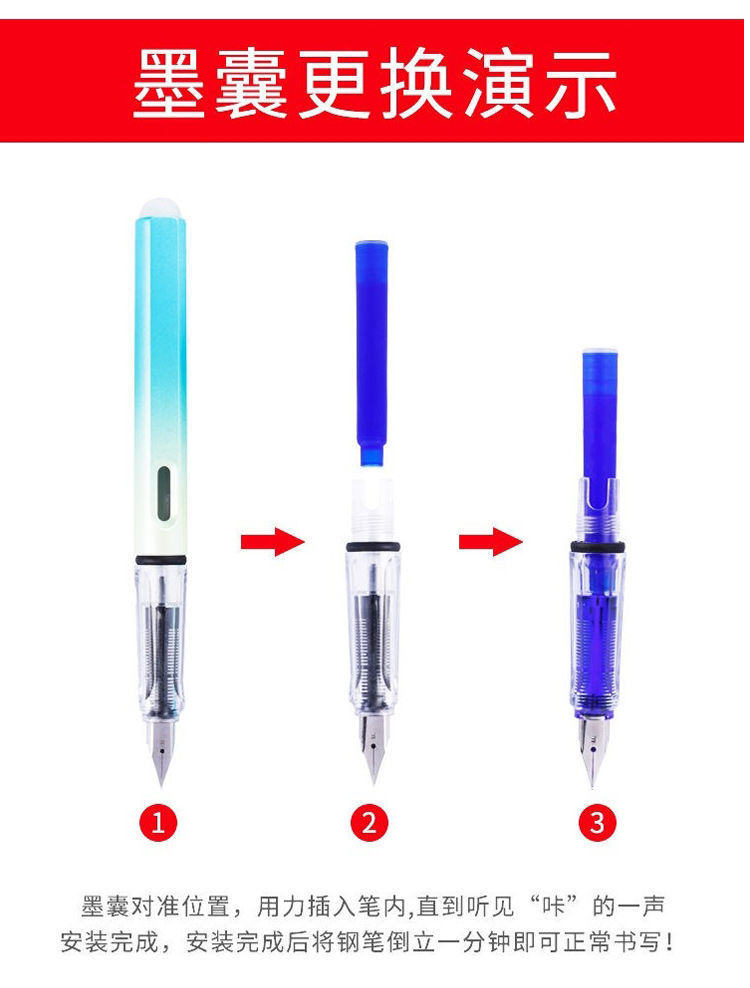 墨囊更换演示

1

2

3

墨囊对准位置，用力插入笔内,直到听见“咔”的一声安装完成，安装完成后将钢笔倒立一分钟即可正常书写！