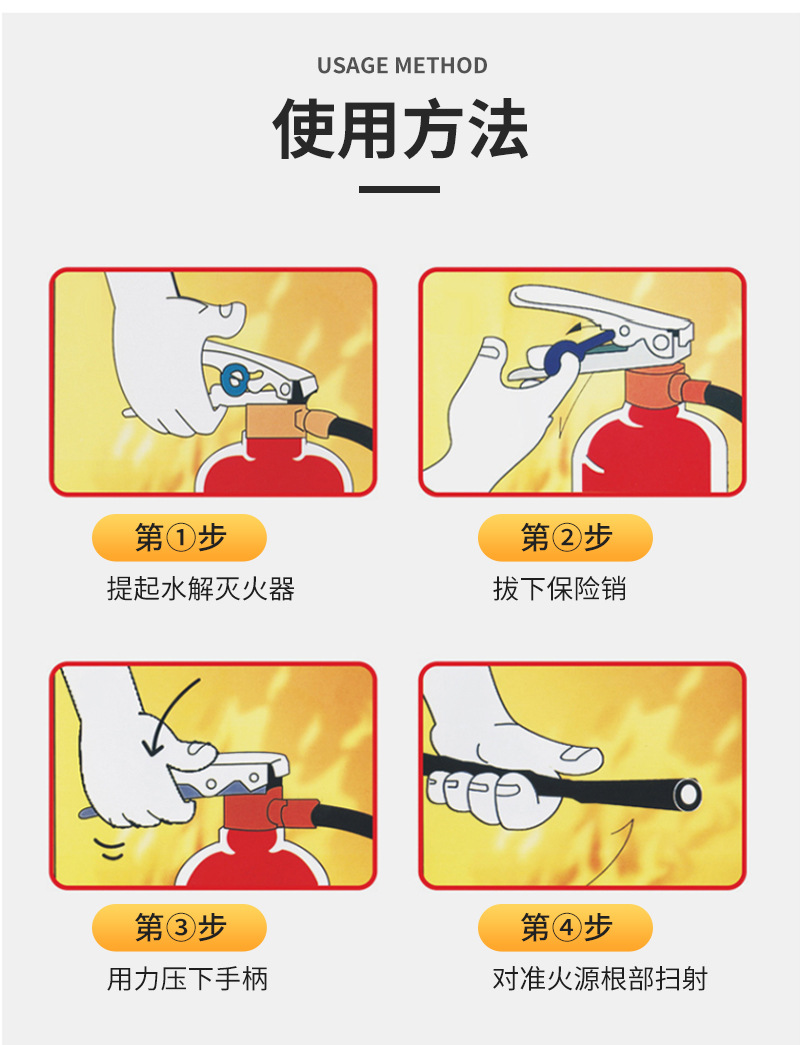 USAGE METHOD

使用方法

第①步

提起水解灭火器

第②步

拔下保险销

第③步

用力压下手柄

第④步

对准火源根部扫射