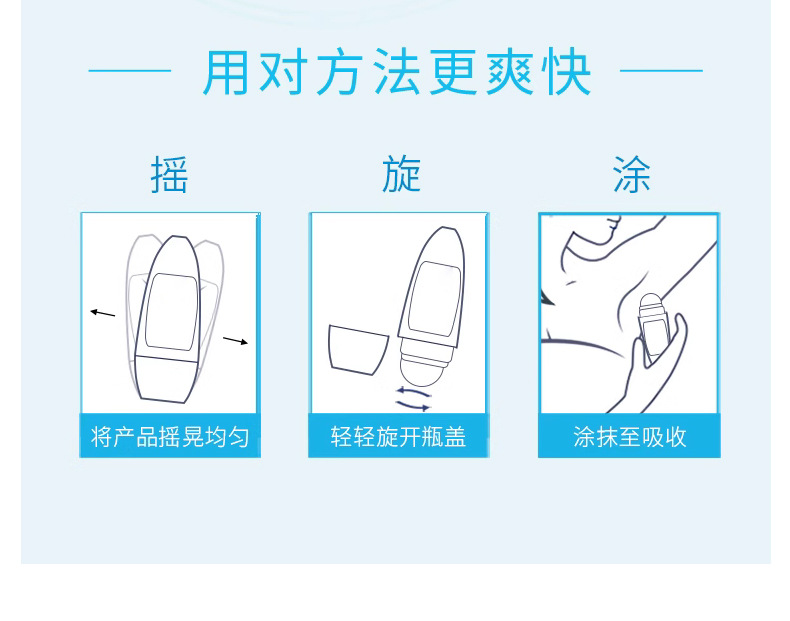 用对方法更爽快

摇

将产品摇晃均匀

旋

轻轻旋开瓶盖

涂

涂抹至吸收