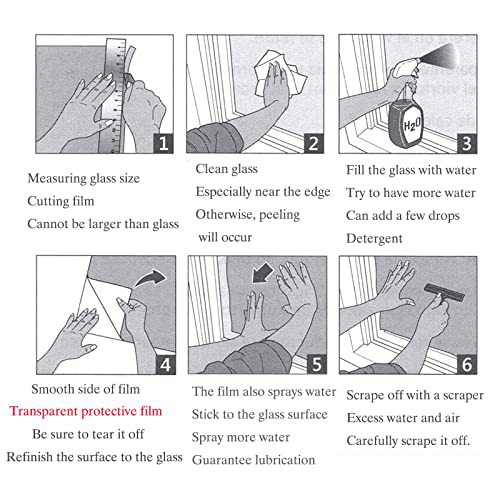 1

Measuring glass size
Cutting film
Cannot be larger than glass

2

Clean glass
Especially near the edge
Otherwise, peeling will occur

$H_2O$

3

Fill the glass with water
Try to have more water
Can add a few drops
Detergent

4

Smooth side of film
Transparent protective film
Be sure to tear it off
Refinish the surface to the glass

5

The film also sprays water
Stick to the glass surface
Spray more water
Guarantee lubrication

6

Scrape off with a scraper
Excess water and air
Carefully scrape it off.