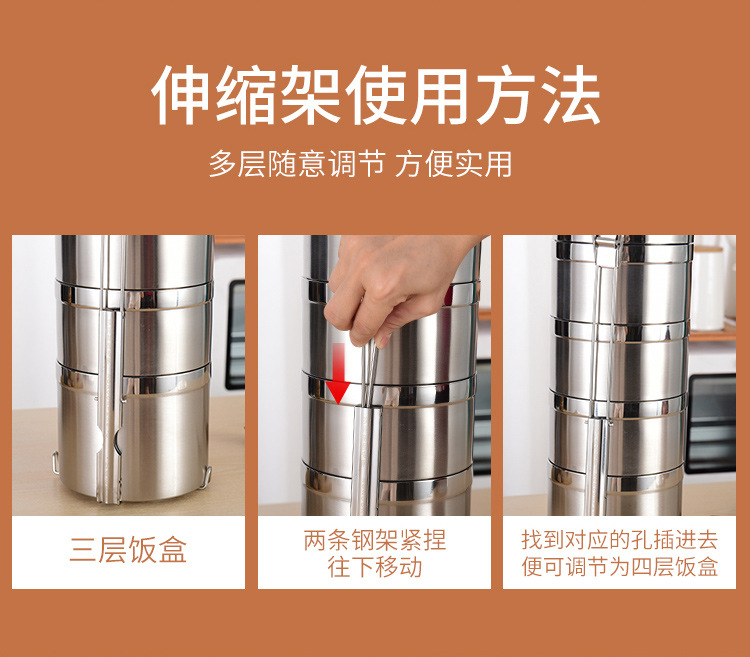 伸缩架使用方法

多层随意调节 方便实用

三层饭盒

两条钢架紧捏
往下移动

找到对应的孔插进去
便可调节为四层饭盒