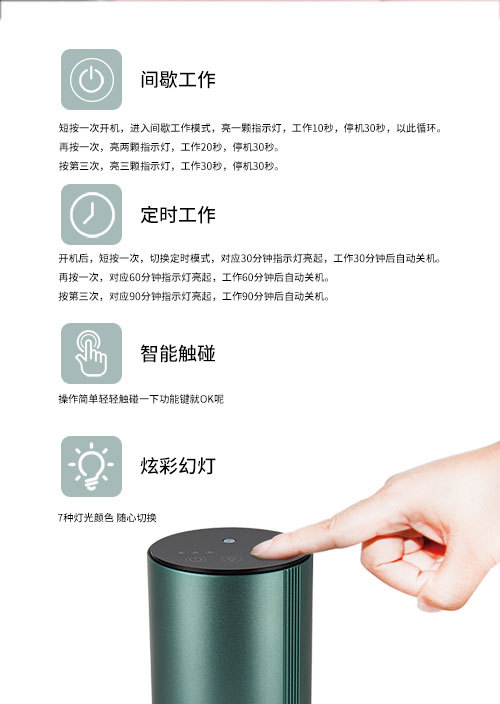 间歇工作

短按一次开机，进入间歇工作模式，亮一颗指示灯，工作10秒，停机30秒，以此循环。
再按一次，亮两颗指示灯，工作20秒，停机30秒。
按第三次，亮三颗指示灯，工作30秒，停机30秒。

定时工作

开机后，短按一次，切换定时模式，对应30分钟指示灯亮起，工作30分钟后自动关机。
再按一次，对应60分钟指示灯亮起，工作60分钟后自动关机。
按第三次，对应90分钟指示灯亮起，工作90分钟后自动关机。

智能触碰

操作简单轻轻触碰一下功能键就OK呢

炫彩幻灯

7种灯光颜色 随心切换