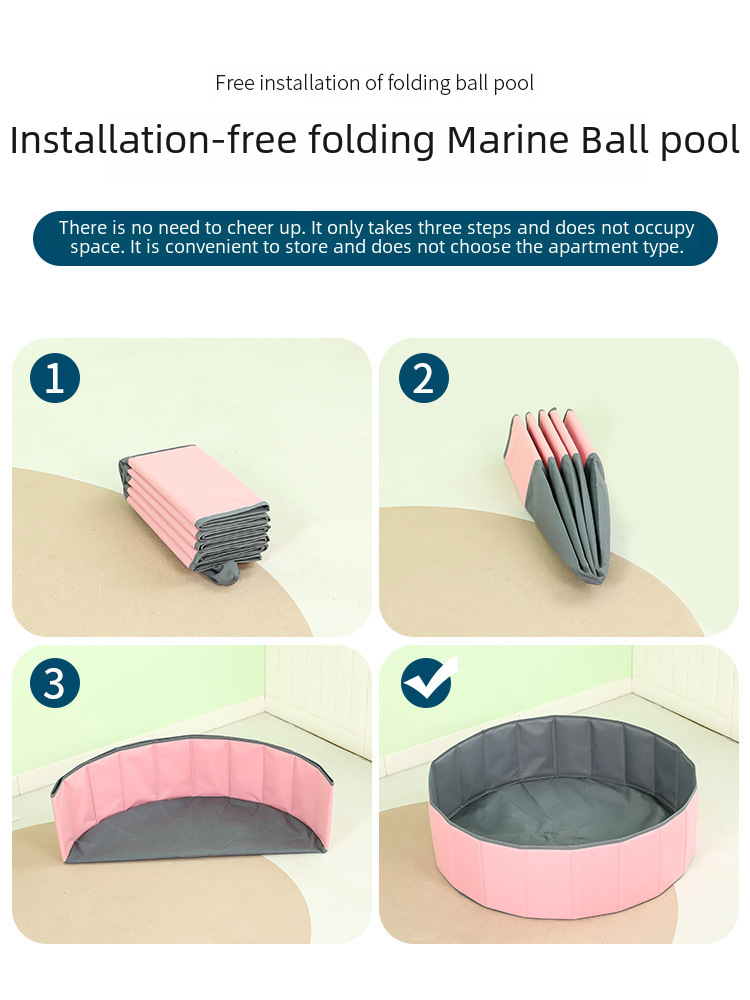 Free installation of folding ball pool

Installation-free folding Marine Ball pool

There is no need to cheer up. It only takes three steps and does not occupy space. It is convenient to store and does not choose the apartment type.

1

2

3