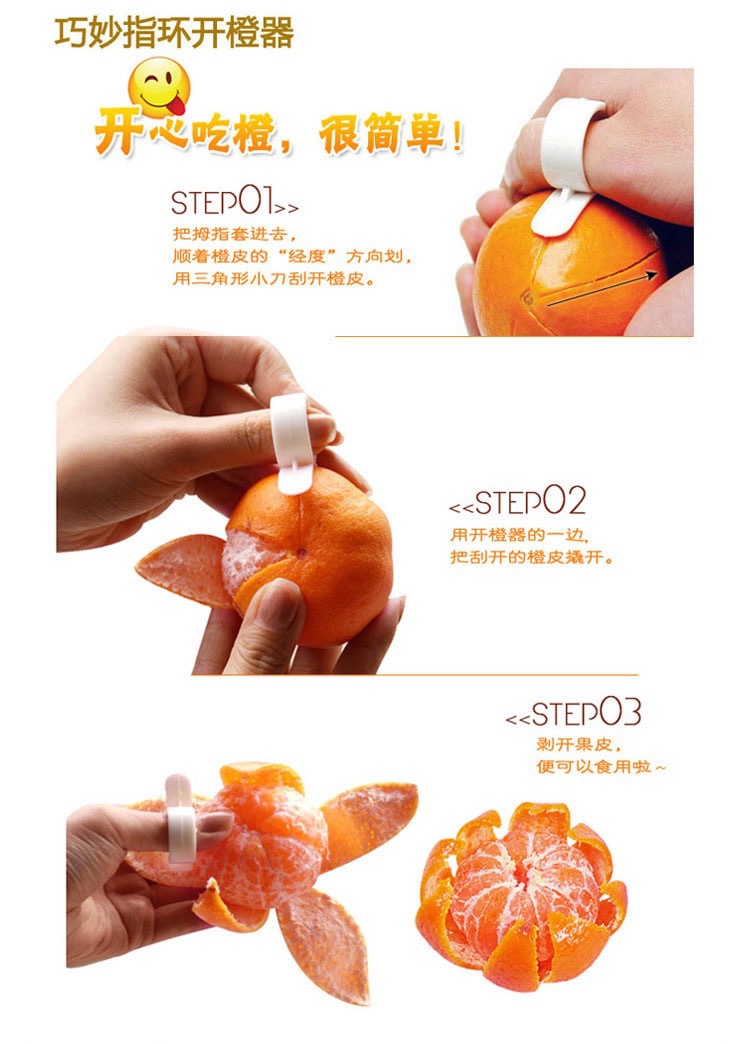 巧妙指环开橙器

开心吃橙，很简单！

STEP01>>
把拇指套进去，
顺着橙皮的“经度”方向划，
用三角形小刀刮开橙皮。

<<STEP02
用开橙器的一边，
把刮开的橙皮撬开。

<<STEP03
剥开果皮，
便可以食用啦～