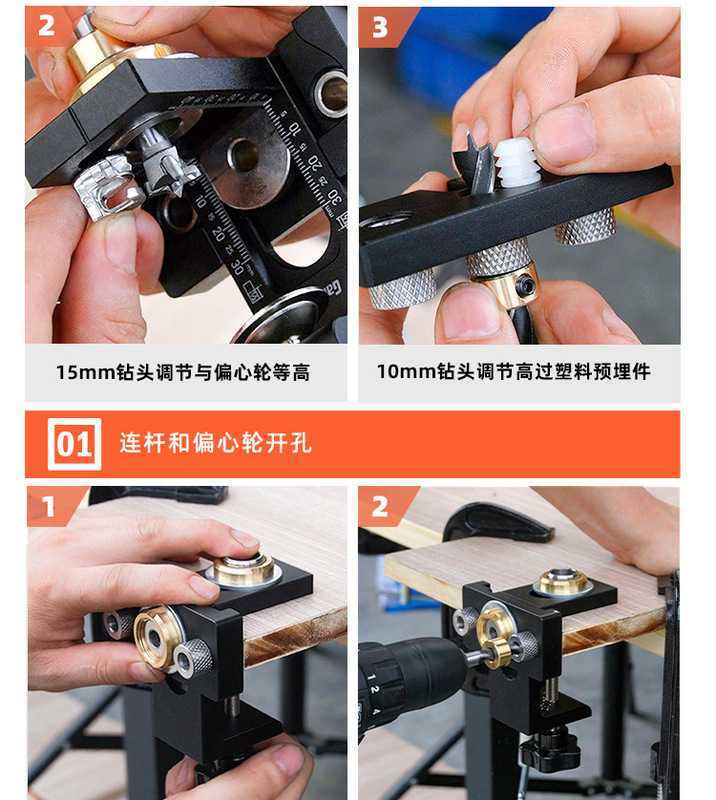 2

3

15mm钻头调节与偏心轮等高

10mm钻头调节高过塑料预埋件

01 连杆和偏心轮开孔

1

2