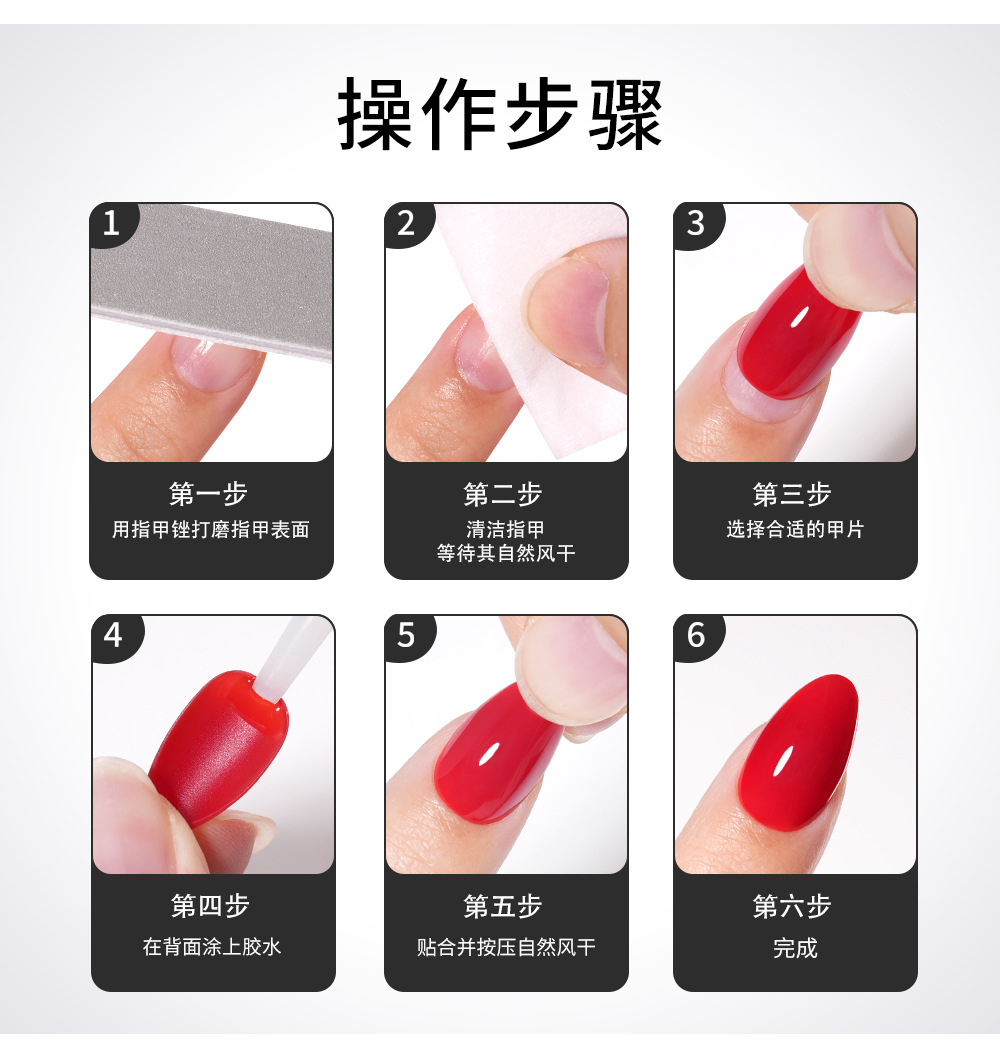 操作步骤

1
第一步
用指甲锉打磨指甲表面

2
第二步
清洁指甲
等待其自然风干

3
第三步
选择合适的甲片

4
第四步
在背面涂上胶水

5
第五步
贴合并按压自然风干

6
第六步
完成