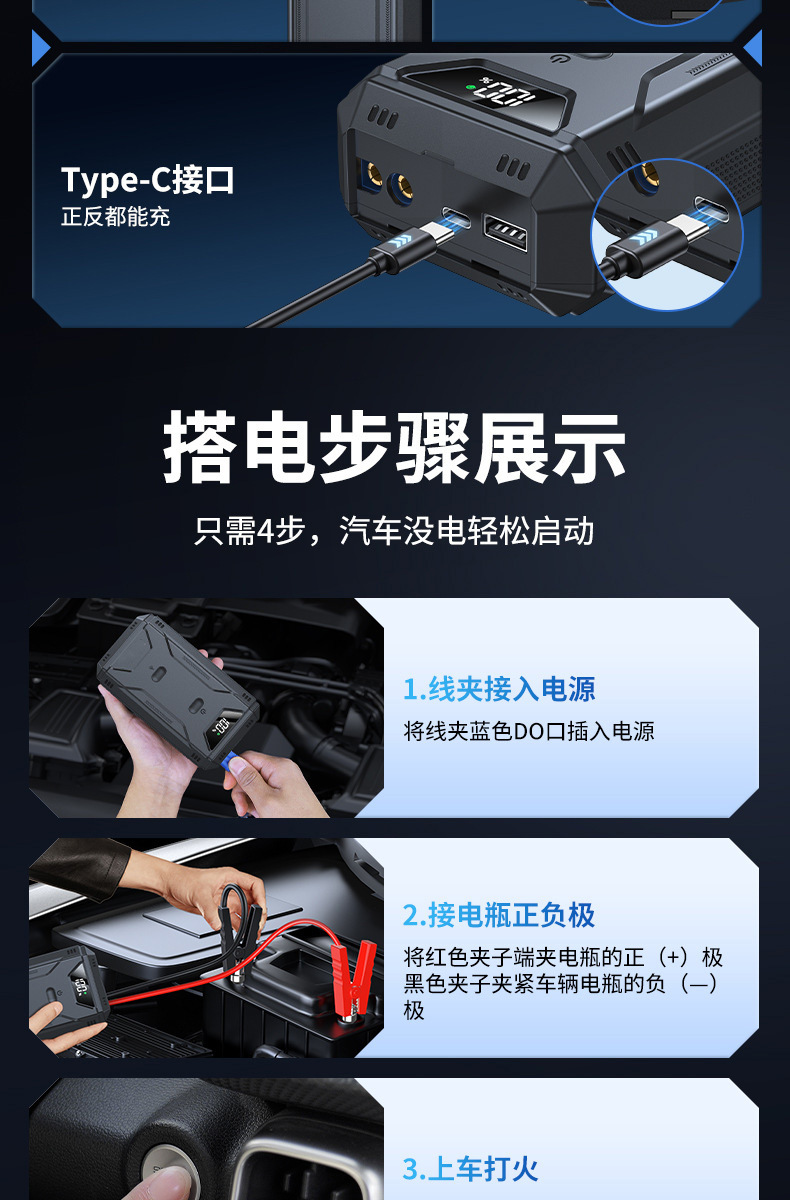 Type-C接口
正反都能充

搭电步骤展示
只需4步，汽车没电轻松启动

1.线夹接入电源
将线夹蓝色DO口插入电源

2.接电瓶正负极
将红色夹子端夹电瓶的正（+）极
黑色夹子夹紧车辆电瓶的负（—）极

3.上车打火