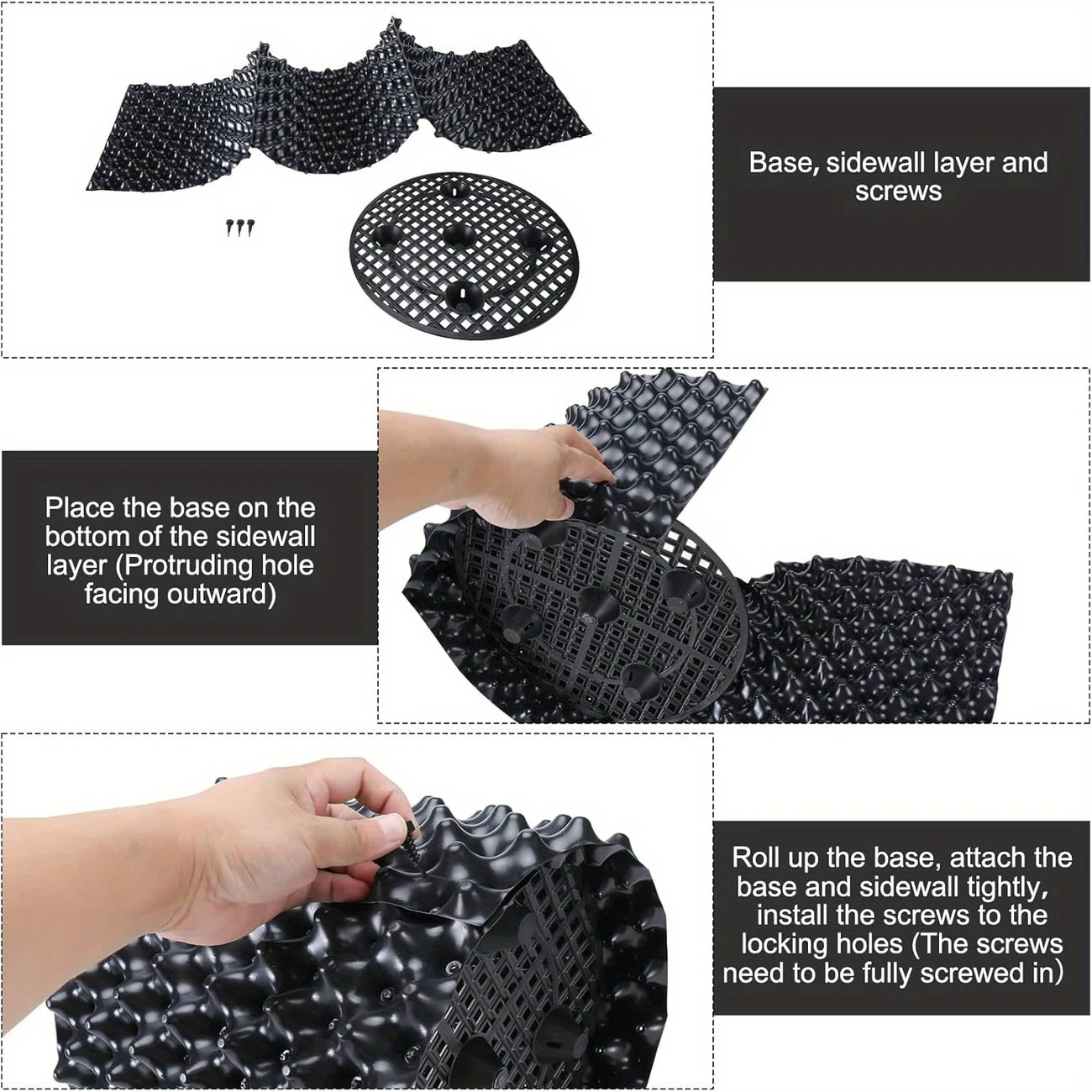 Base, sidewall layer and screws

Place the base on the bottom of the sidewall layer (Protruding hole facing outward)

Roll up the base, attach the base and sidewall tightly, install the screws to the locking holes (The screws need to be fully screwed in)