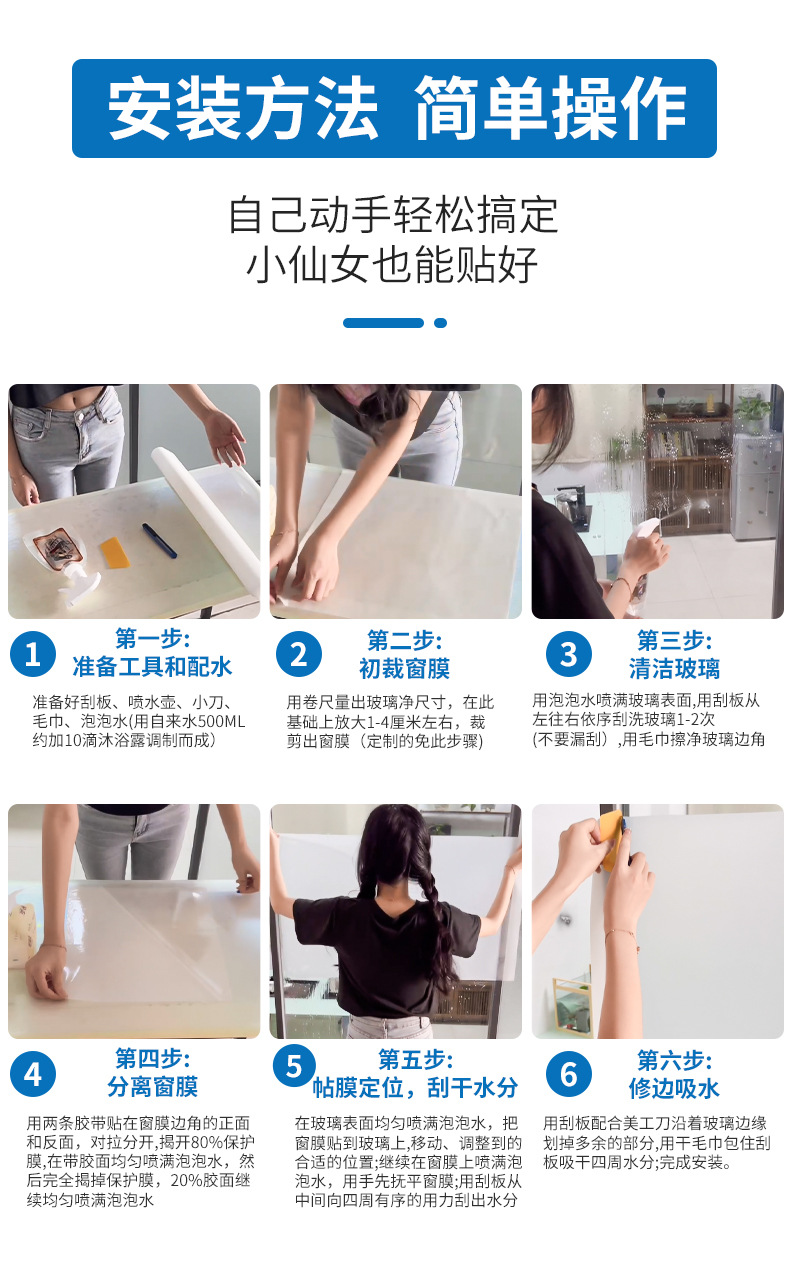 安装方法 简单操作

自己动手轻松搞定
小仙女也能贴好

1 第一步:
准备工具和配水

准备好刮板、喷水壶、小刀、毛巾、泡泡水(用自来水500ML约加10滴沐浴露调制而成)

2 第二步:
初裁窗膜

用卷尺量出玻璃净尺寸，在此基础上放大1-4厘米左右，裁剪出窗膜（定制的免此步骤)

3 第三步:
清洁玻璃

用泡泡水喷满玻璃表面,用刮板从左往右依序刮洗玻璃1-2次(不要漏刮）,用毛巾擦净玻璃边角

4 第四步:
分离窗膜

用两条胶带贴在窗膜边角的正面和反面，对拉分开,揭开80%保护膜,在带胶面均匀喷满泡泡水，然后完全揭掉保护膜，20%胶面继续均匀喷满泡泡水

5 第五步:
帖膜定位，刮干水分

在玻璃表面均匀喷满泡泡水，把窗膜贴到玻璃上,移动、调整到的合适的位置;继续在窗膜上喷满泡泡水，用手先抚平窗膜;用刮板从中间向四周有序的用力刮出水分

6 第六步:
修边吸水

用刮板配合美工刀沿着玻璃边缘划掉多余的部分,用干毛巾包住刮板吸干四周水分;完成安装。