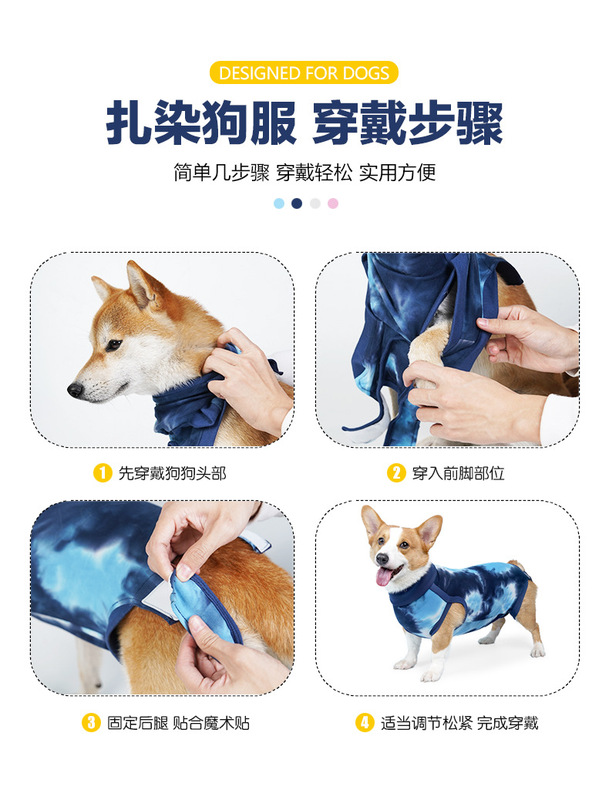 DESIGNED FOR DOGS

扎染狗服 穿戴步骤

简单几步骤 穿戴轻松 实用方便

1 先穿戴狗狗头部

2 穿入前脚部位

3 固定后腿 贴合魔术贴

4 适当调节松紧 完成穿戴