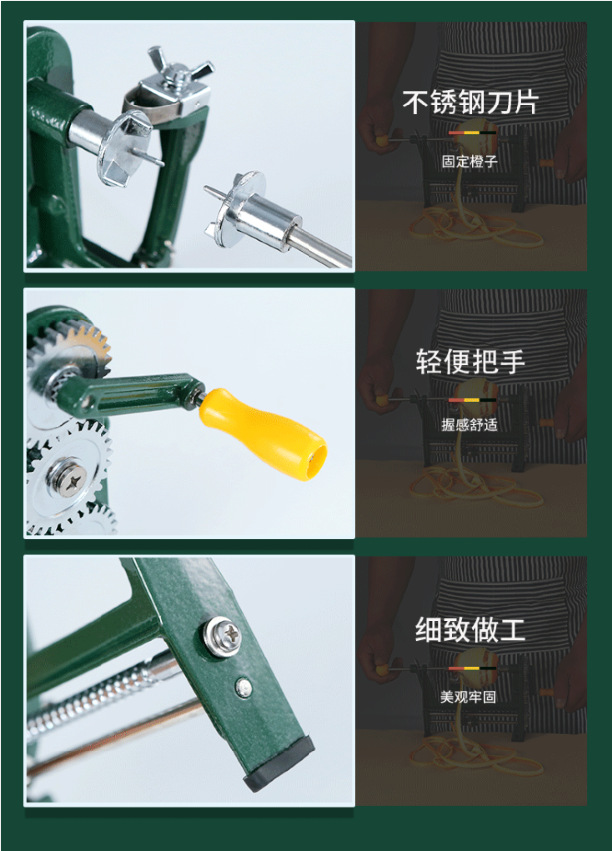 不锈钢刀片

固定橙子

轻便把手

握感舒适

细致做工

美观牢固