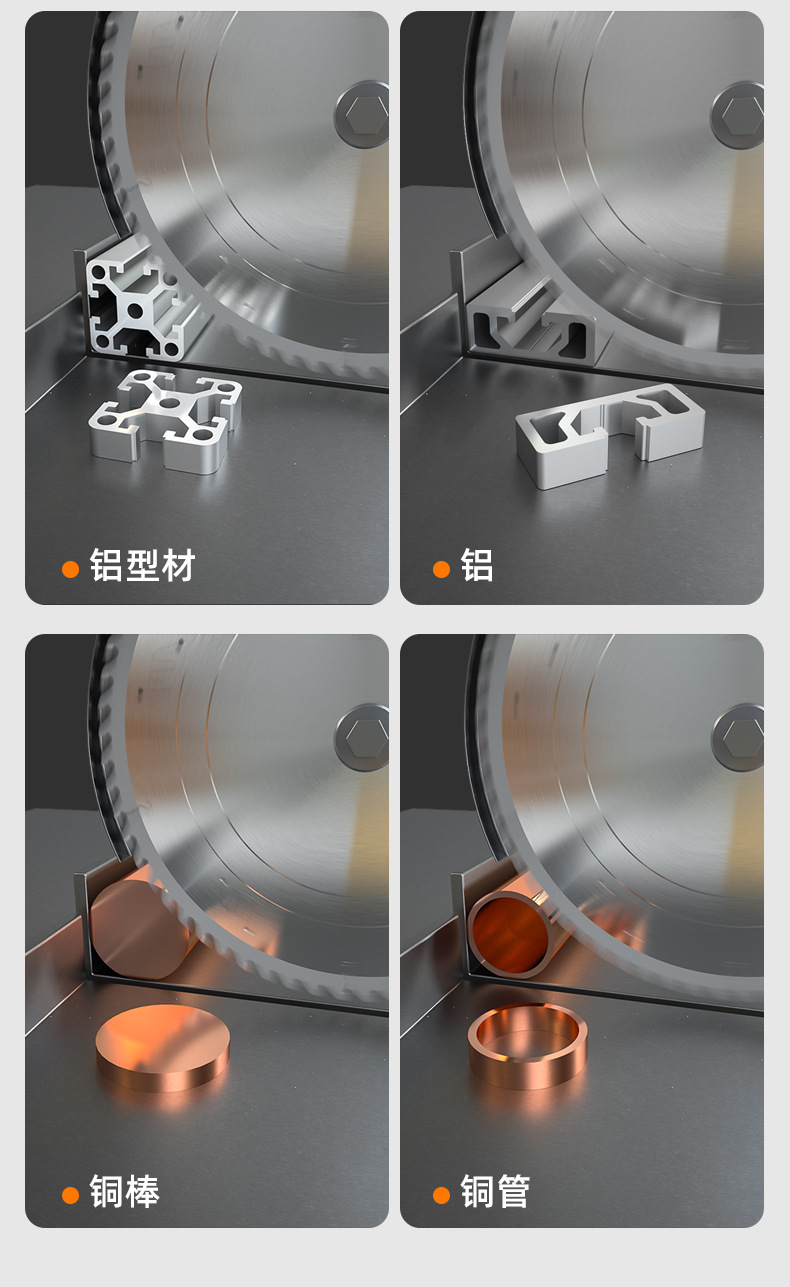 铝型材

铝

铜棒

铜管