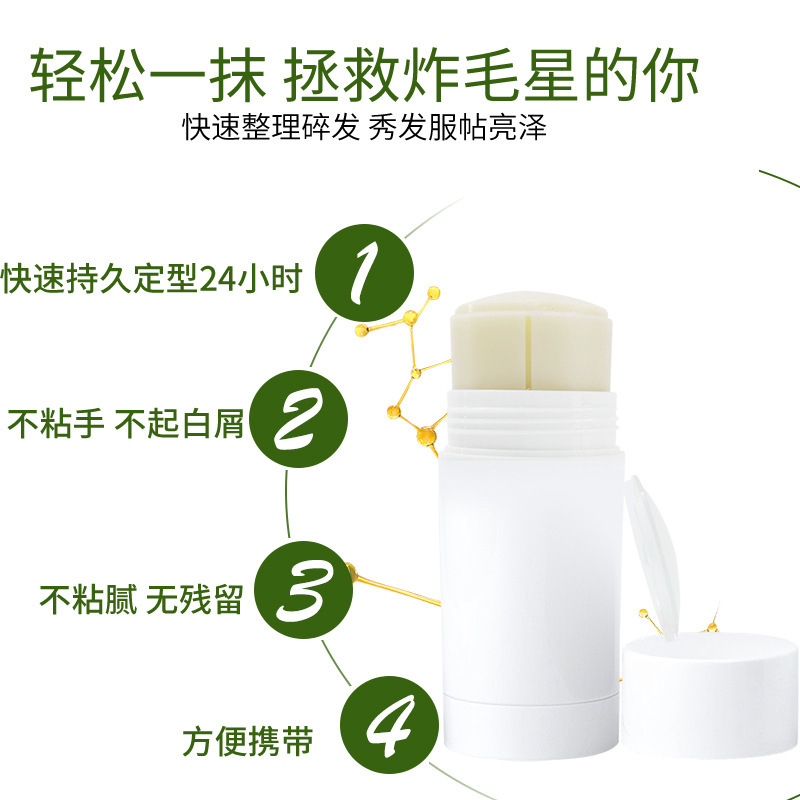 轻松一抹 拯救炸毛星的你
快速整理碎发 秀发服帖亮泽

快速持久定型24小时 1

不粘手 不起白屑 2

不粘腻 无残留 3

方便携带 4