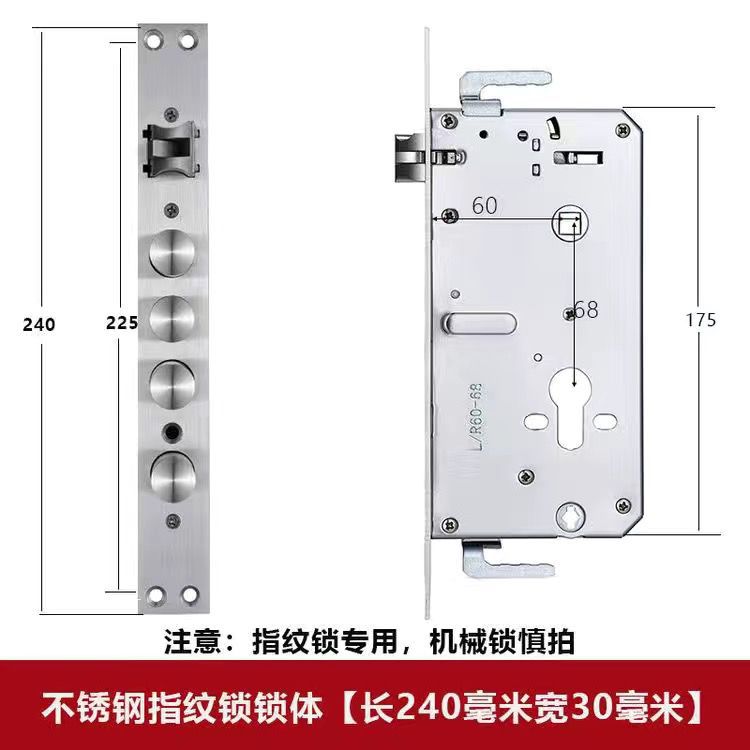 240

225

60

68

175

L/R60-68

注意：指纹锁专用，机械锁慎拍

不锈钢指纹锁锁体【长240毫米宽30毫米】