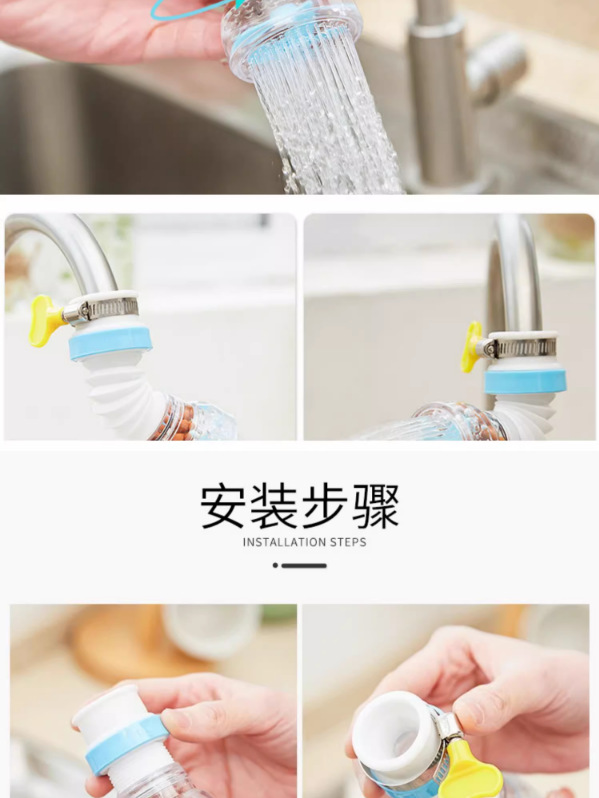 安装步骤

INSTALLATION STEPS