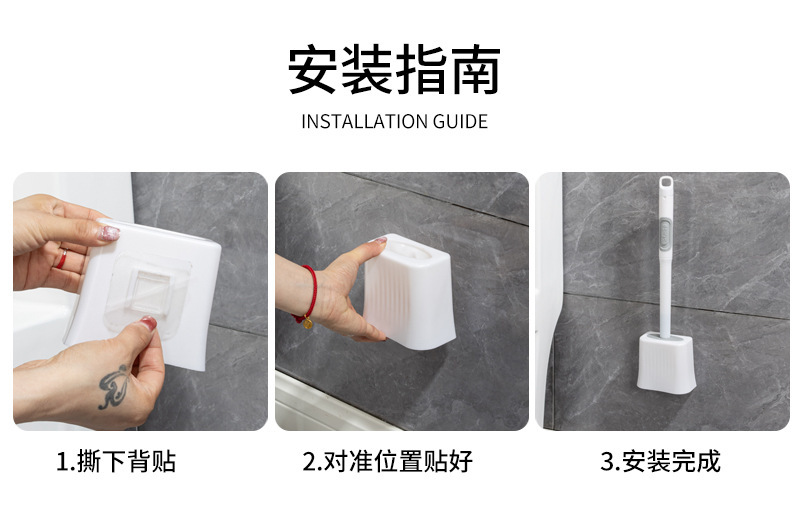 安装指南
INSTALLATION GUIDE

1.撕下背贴

2.对准位置贴好

3.安装完成