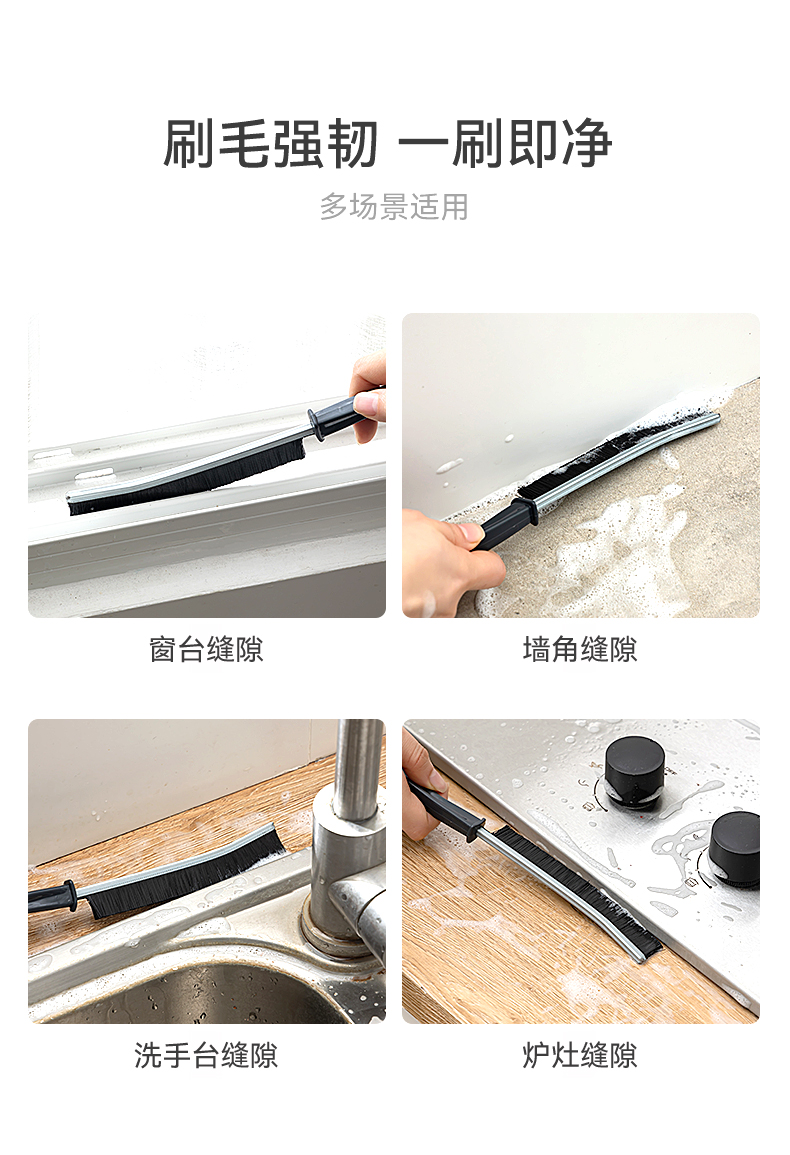 刷毛强韧 一刷即净

多场景适用

窗台缝隙

墙角缝隙

洗手台缝隙

炉灶缝隙