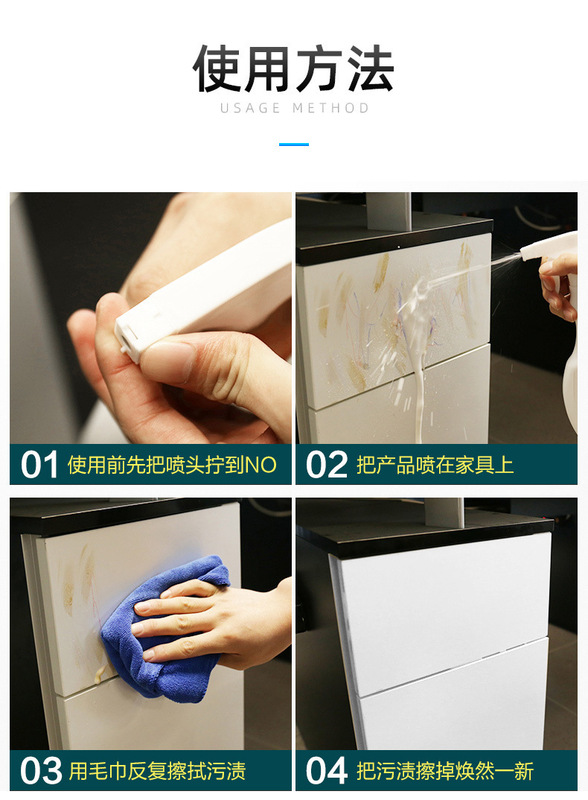 使用方法
USAGE METHOD

01 使用前先把喷头拧到NO

02 把产品喷在家具上

03 用毛巾反复擦拭污渍

04 把污渍擦掉焕然一新