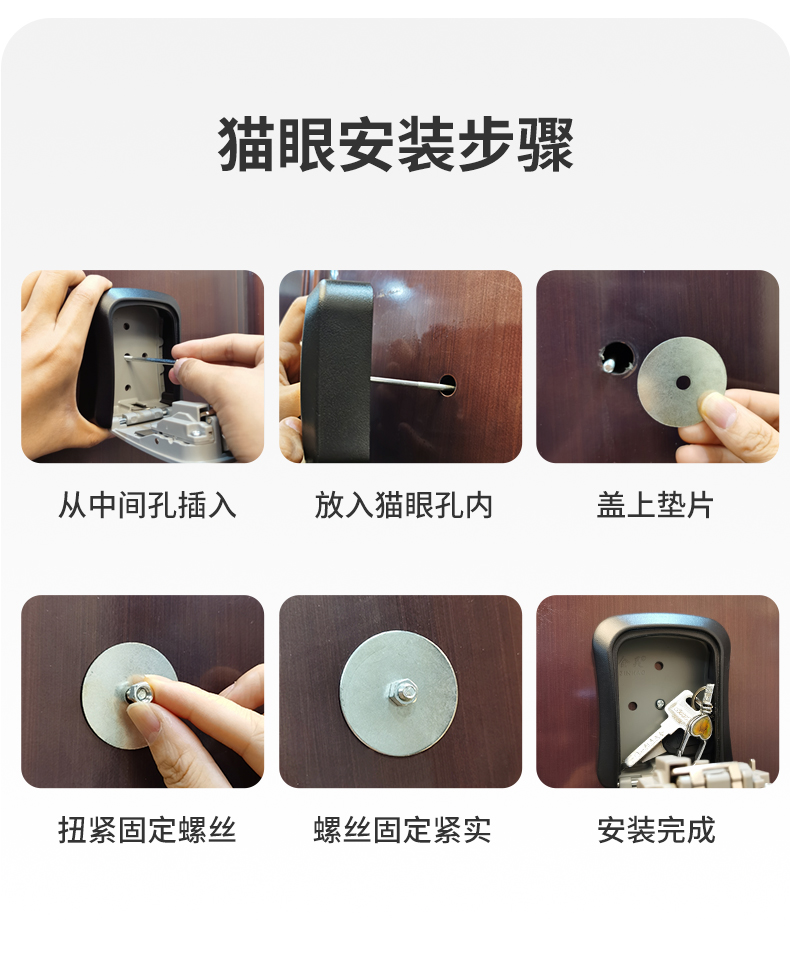 猫眼安装步骤

从中间孔插入

放入猫眼孔内

盖上垫片

扭紧固定螺丝

螺丝固定紧实

安装完成