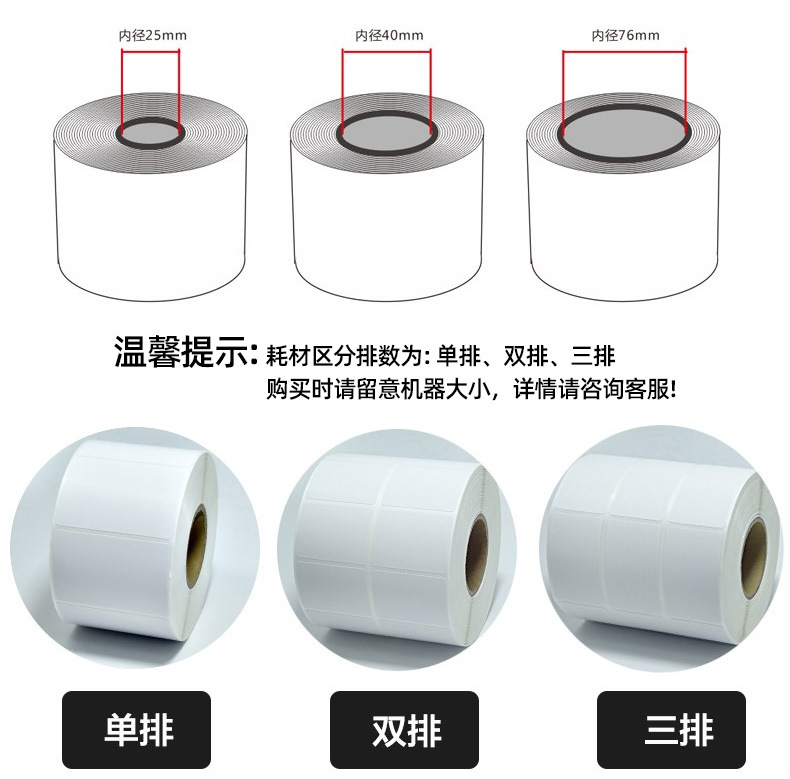 内径25mm

内径40mm

内径76mm

温馨提示: 耗材区分排数为: 单排、双排、三排
购买时请留意机器大小，详情请咨询客服!

单排

双排

三排