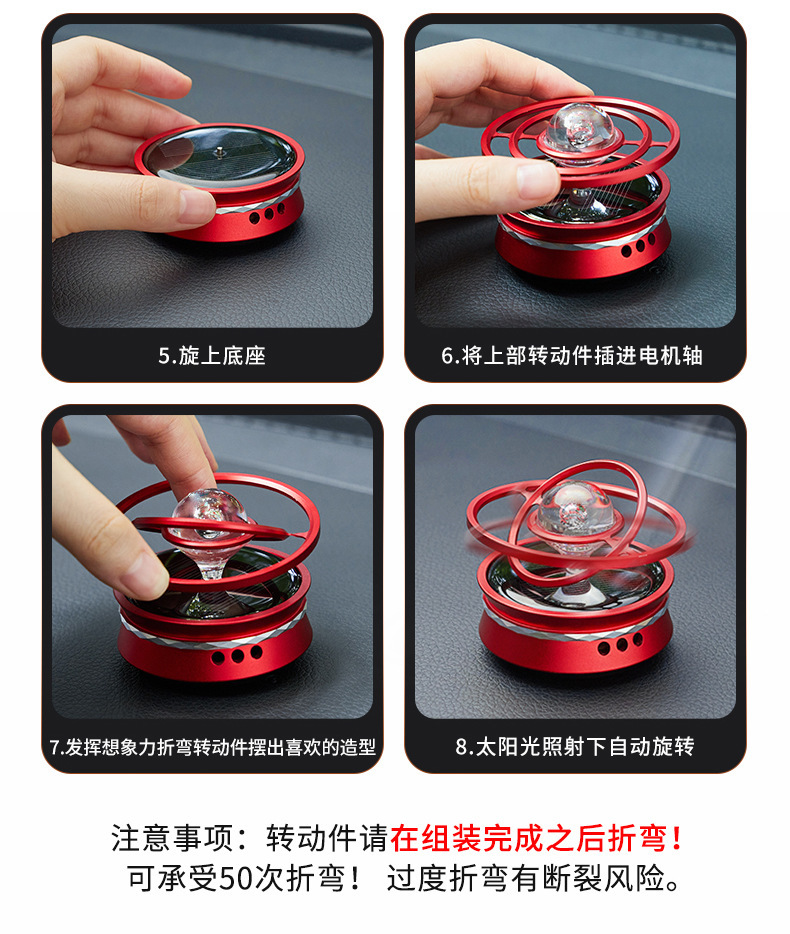 5.旋上底座

6.将上部转动件插进电机轴

7.发挥想象力折弯转动件摆出喜欢的造型

8.太阳光照射下自动旋转

注意事项：转动件请在组装完成之后折弯！
可承受50次折弯！ 过度折弯有断裂风险。