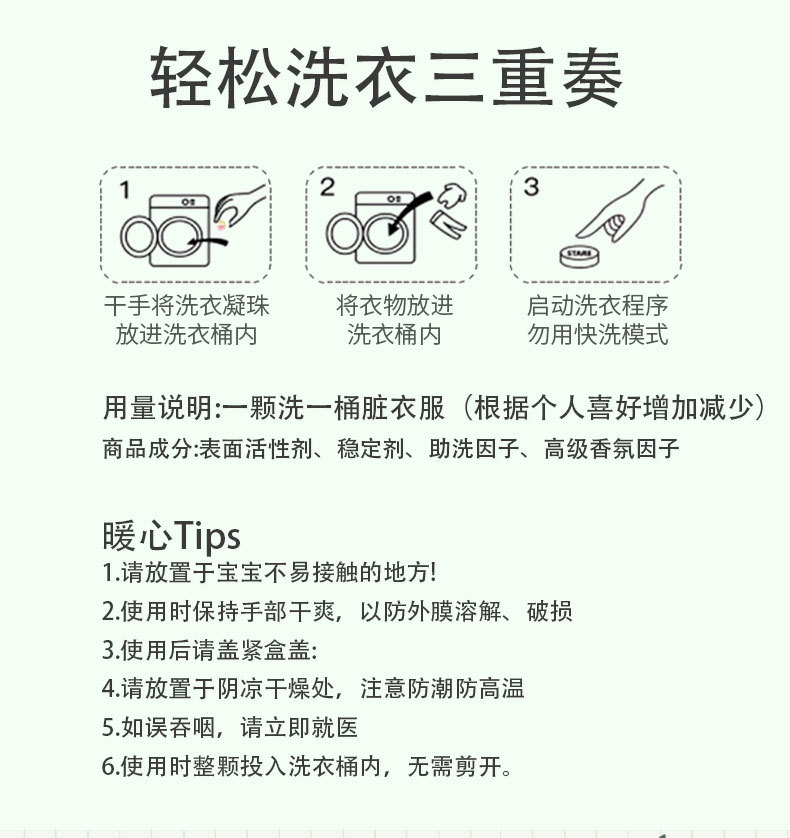 轻松洗衣三重奏

1

干手将洗衣凝珠放进洗衣桶内

2

将衣物放进洗衣桶内

3

START

启动洗衣程序勿用快洗模式

用量说明:一颗洗一桶脏衣服（根据个人喜好增加减少）

商品成分:表面活性剂、稳定剂、助洗因子、高级香氛因子

暖心Tips

1.请放置于宝宝不易接触的地方!

2.使用时保持手部干爽，以防外膜溶解、破损

3.使用后请盖紧盒盖:

4.请放置于阴凉干燥处，注意防潮防高温

5.如误吞咽，请立即就医

6.使用时整颗投入洗衣桶内，无需剪开。