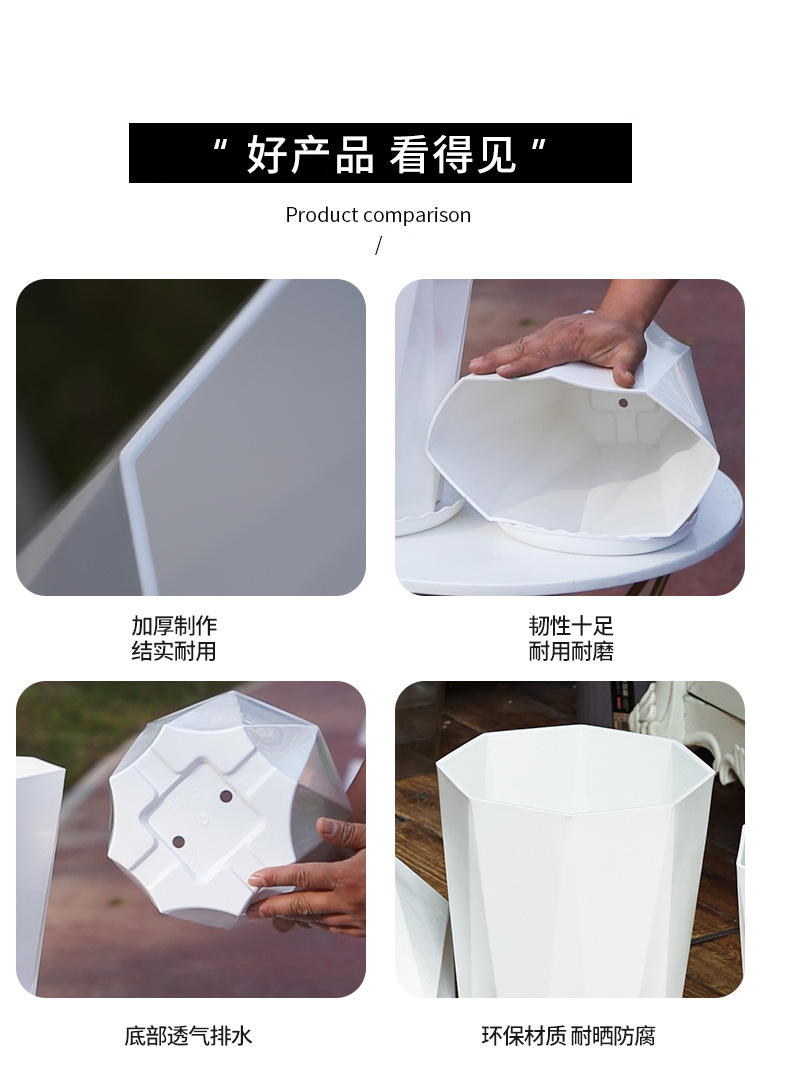 “ 好产品 看得见 ”

Product comparison

/

加厚制作
结实耐用

韧性十足
耐用耐磨

底部透气排水

环保材质 耐晒防腐