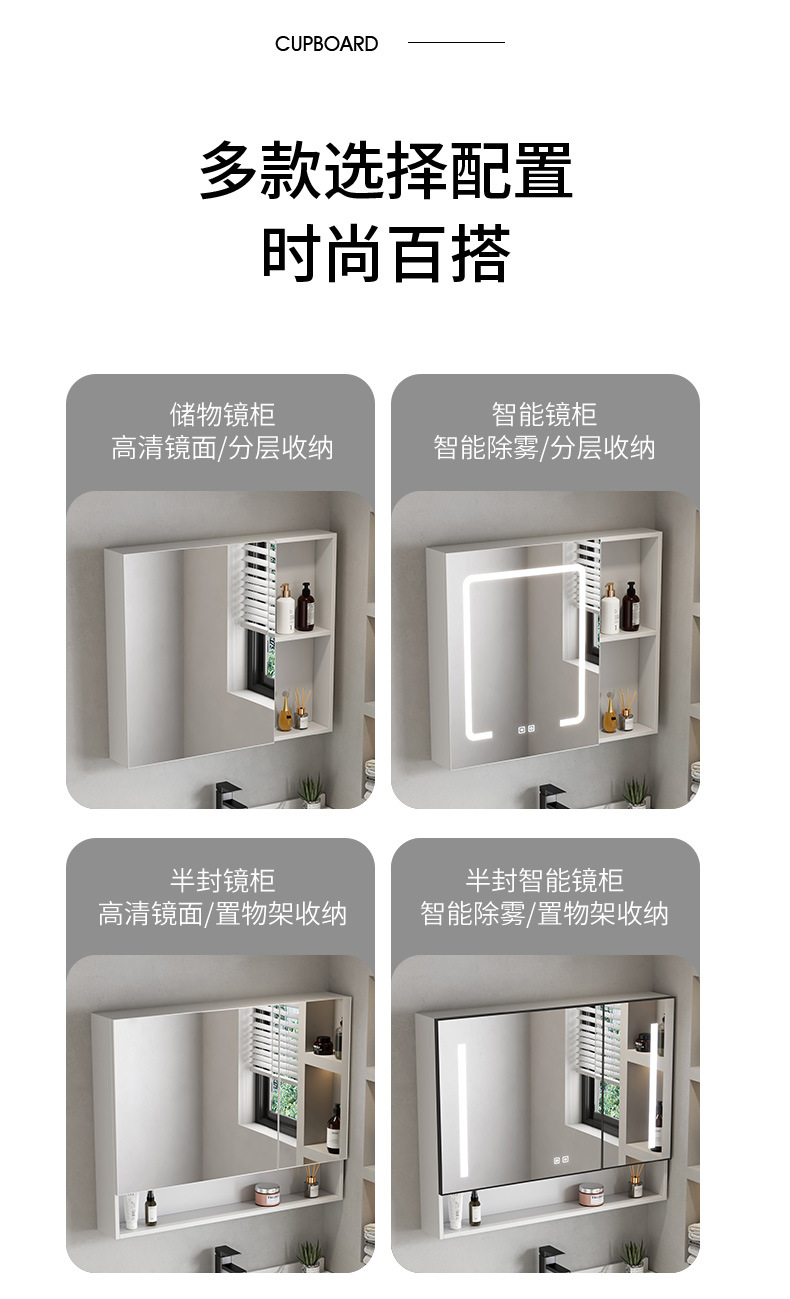 CUPBOARD

多款选择配置
时尚百搭

储物镜柜
高清镜面/分层收纳

智能镜柜
智能除雾/分层收纳

半封镜柜
高清镜面/置物架收纳

半封智能镜柜
智能除雾/置物架收纳