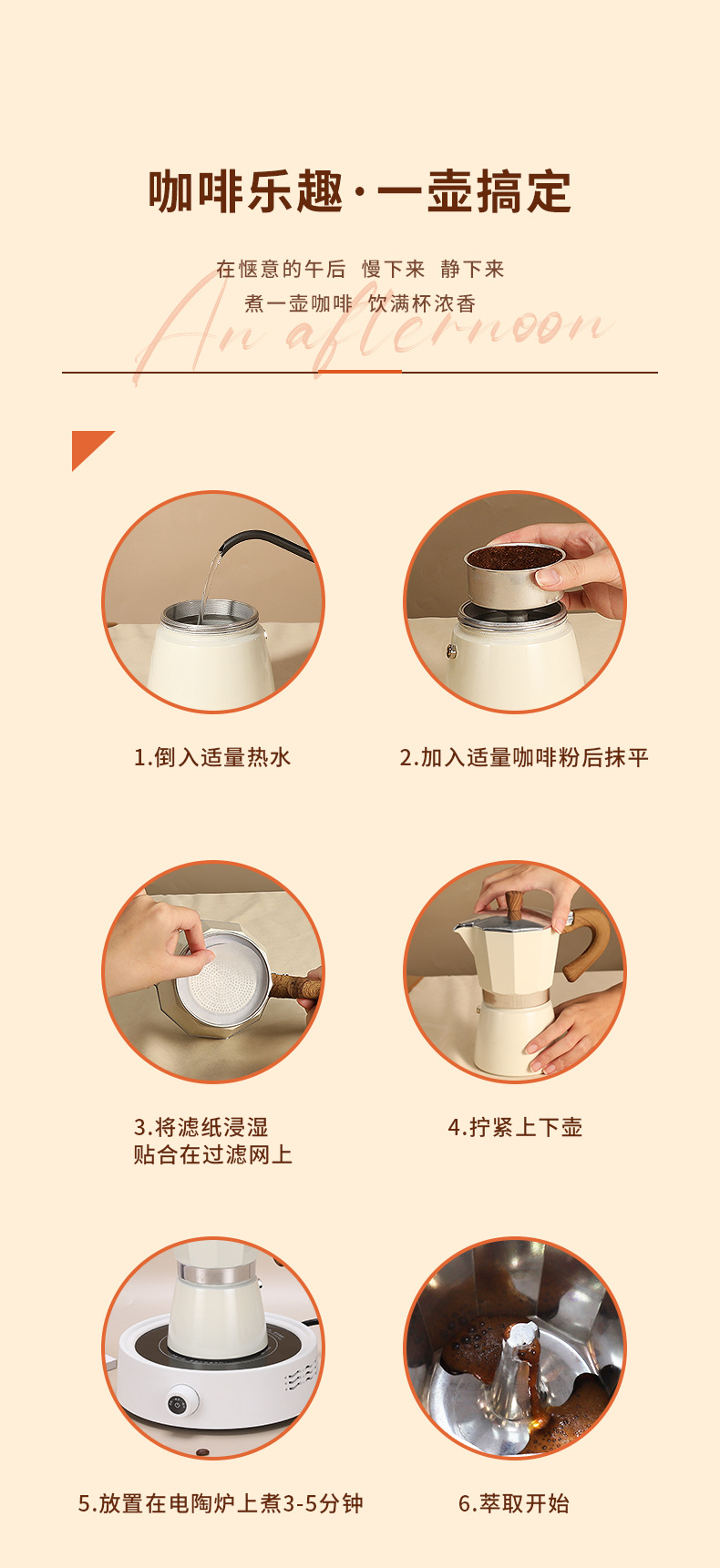 咖啡乐趣·一壶搞定

在惬意的午后 慢下来 静下来
煮一壶咖啡 饮满杯浓香

An afternoon

1.倒入适量热水

2.加入适量咖啡粉后抹平

3.将滤纸浸湿
贴合在过滤网上

4.拧紧上下壶

5.放置在电陶炉上煮3-5分钟

6.萃取开始