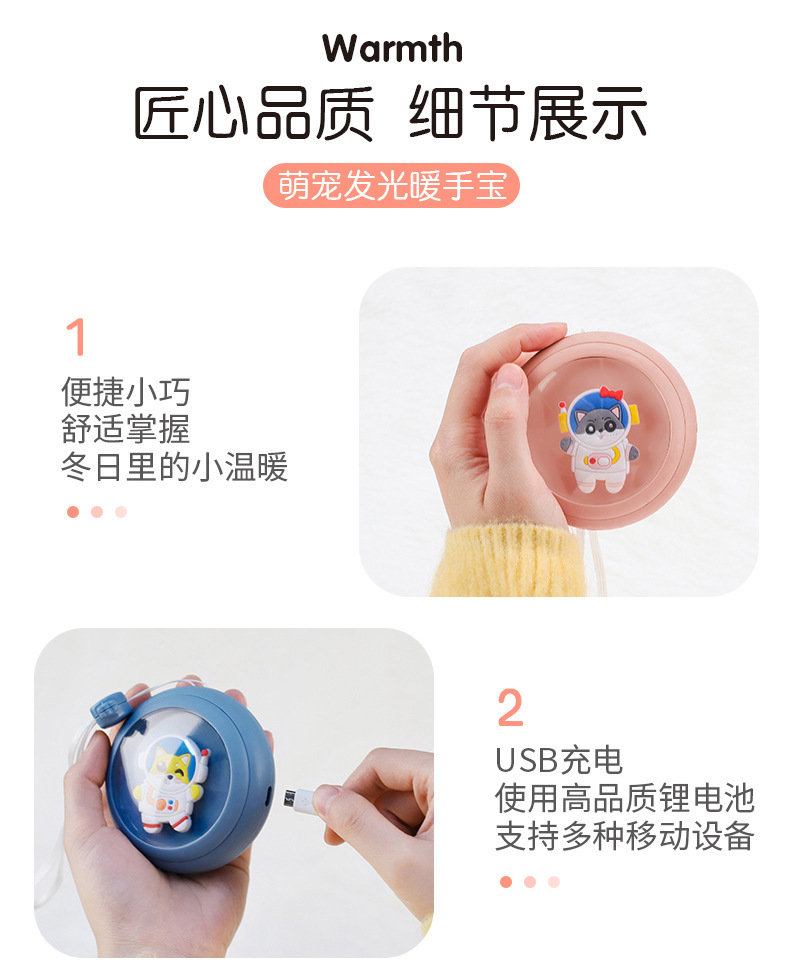 Warmth
匠心品质 细节展示

萌宠发光暖手宝

1
便捷小巧
舒适掌握
冬日里的小温暖

2
USB充电
使用高品质锂电池
支持多种移动设备