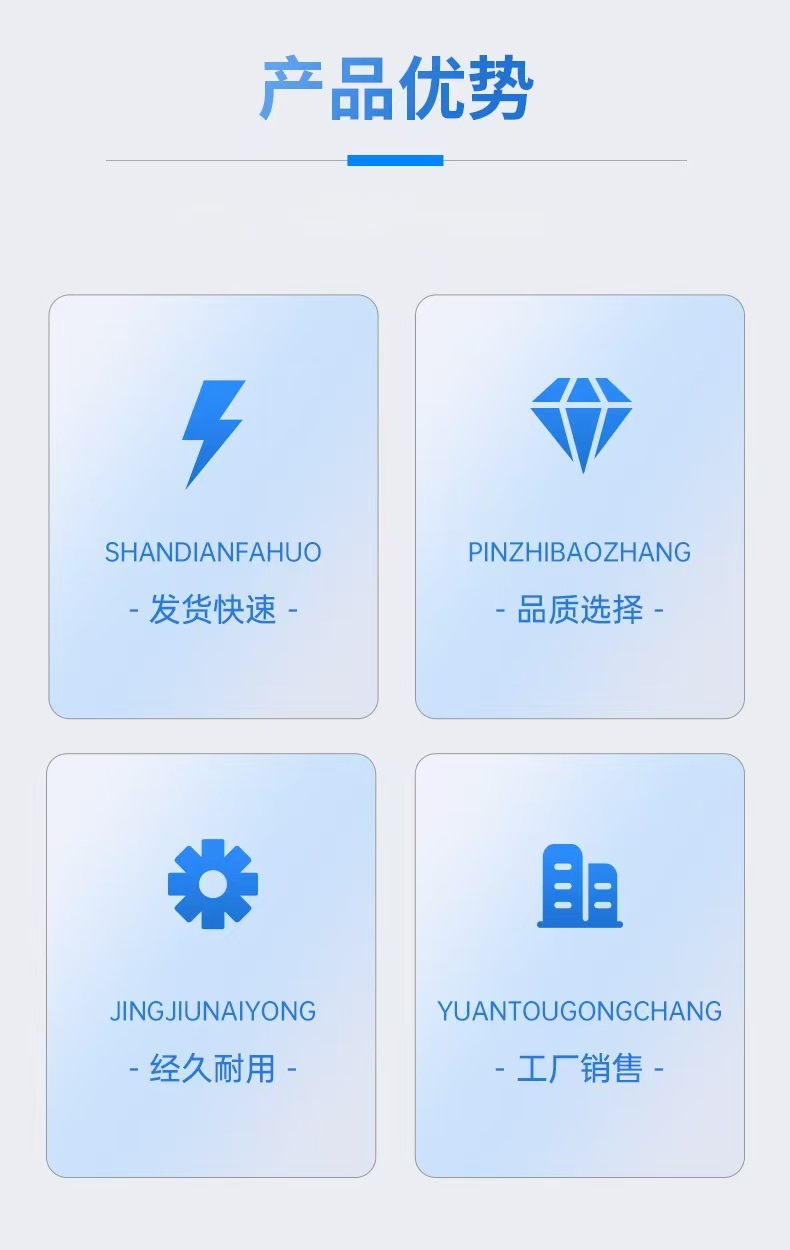 产品优势

SHANDIANFAHUO

- 发货快速 -

PINZHIBAOZHANG

- 品质选择 -

JINGJIUNAIYONG

- 经久耐用 -

YUANTOUGONGCHANG

- 工厂销售 -