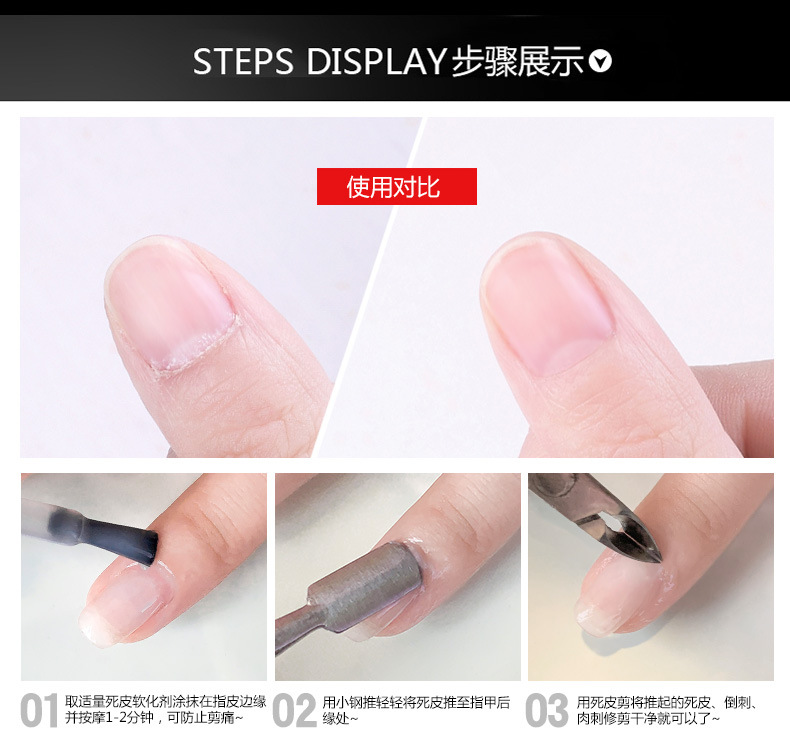 STEPS DISPLAY 步骤展示

使用对比

01 取适量死皮软化剂涂抹在指皮边缘并按摩1-2分钟，可防止剪痛~

02 用小钢推轻轻将死皮推至指甲后缘处~

03 用死皮剪将推起的死皮、倒刺、肉刺修剪干净就可以了~