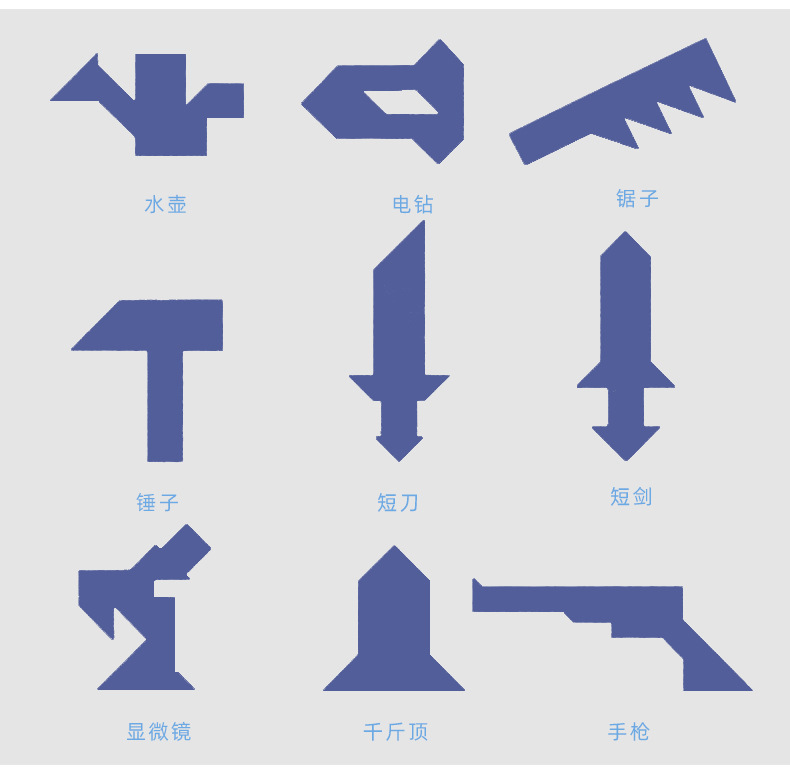 水壶

电钻

锯子

锤子

短刀

短剑

显微镜

千斤顶

手枪