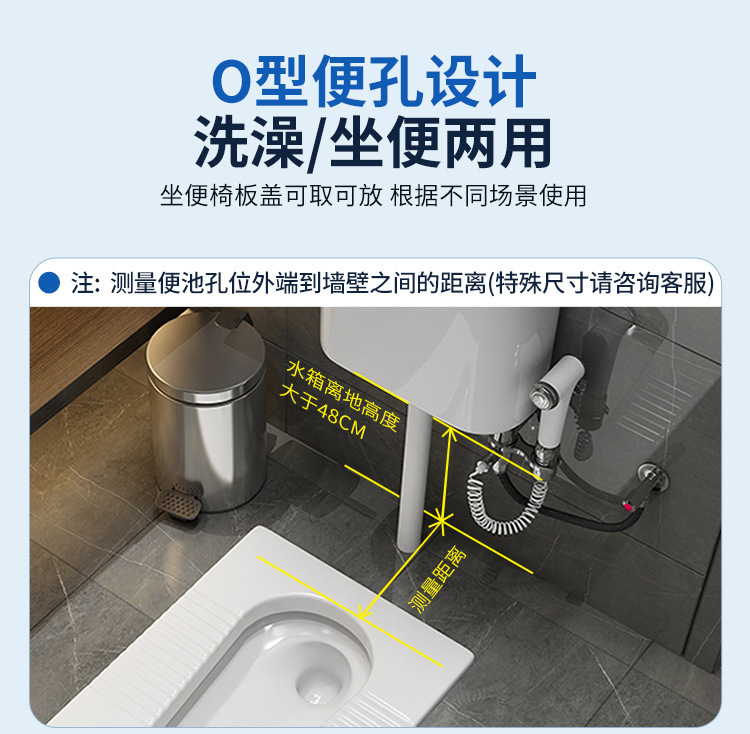 O型便孔设计
洗澡/坐便两用

坐便椅板盖可取可放 根据不同场景使用

注: 测量便池孔位外端到墙壁之间的距离(特殊尺寸请咨询客服)

水箱离地高度
大于48CM

测量距离