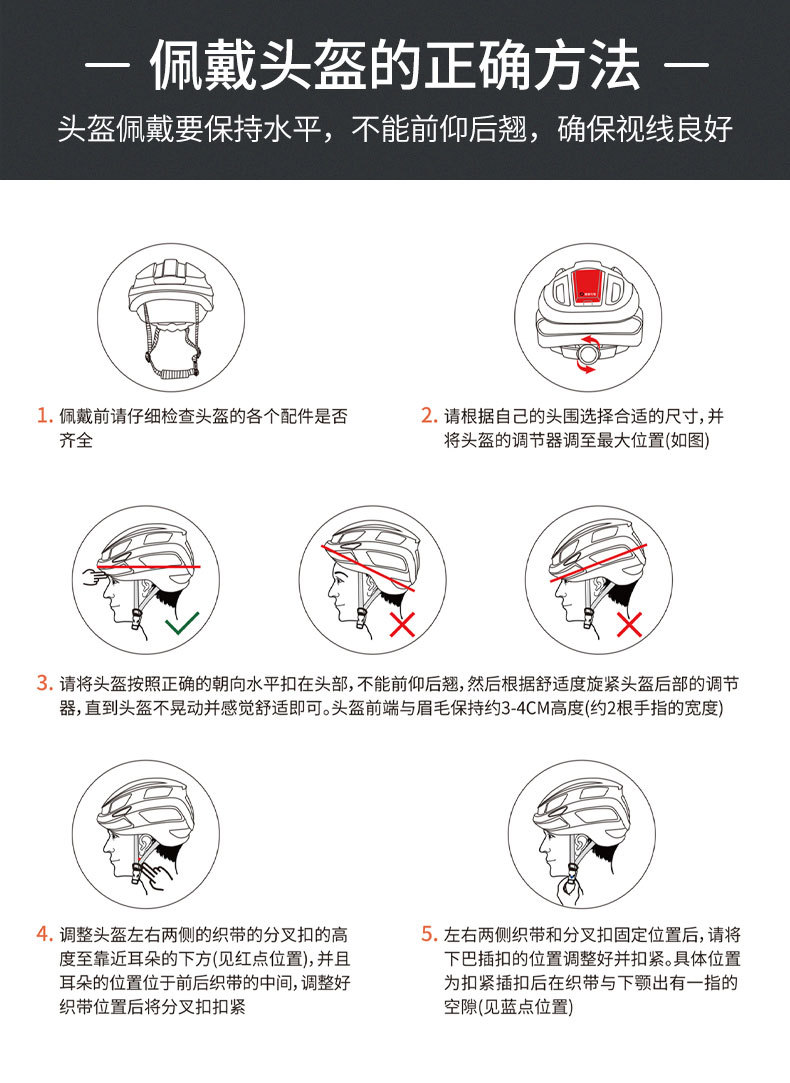 — 佩戴头盔的正确方法 —

头盔佩戴要保持水平，不能前仰后翘，确保视线良好

1. 佩戴前请仔细检查头盔的各个配件是否齐全

2. 请根据自己的头围选择合适的尺寸，并将头盔的调节器调至最大位置(如图)

3. 请将头盔按照正确的朝向水平扣在头部，不能前仰后翘，然后根据舒适度旋紧头盔后部的调节器，直到头盔不晃动并感觉舒适即可。头盔前端与眉毛保持约3-4CM高度(约2根手指的宽度)

4. 调整头盔左右两侧的织带的分叉扣的高度至靠近耳朵的下方(见红点位置)，并且耳朵的位置位于前后织带的中间，调整好织带位置后将分叉扣扣紧

5. 左右两侧织带和分叉扣固定位置后，请将下巴插扣的位置调整好并扣紧。具体位置为扣紧插扣后在织带与下颚出有一指的空隙(见蓝点位置)