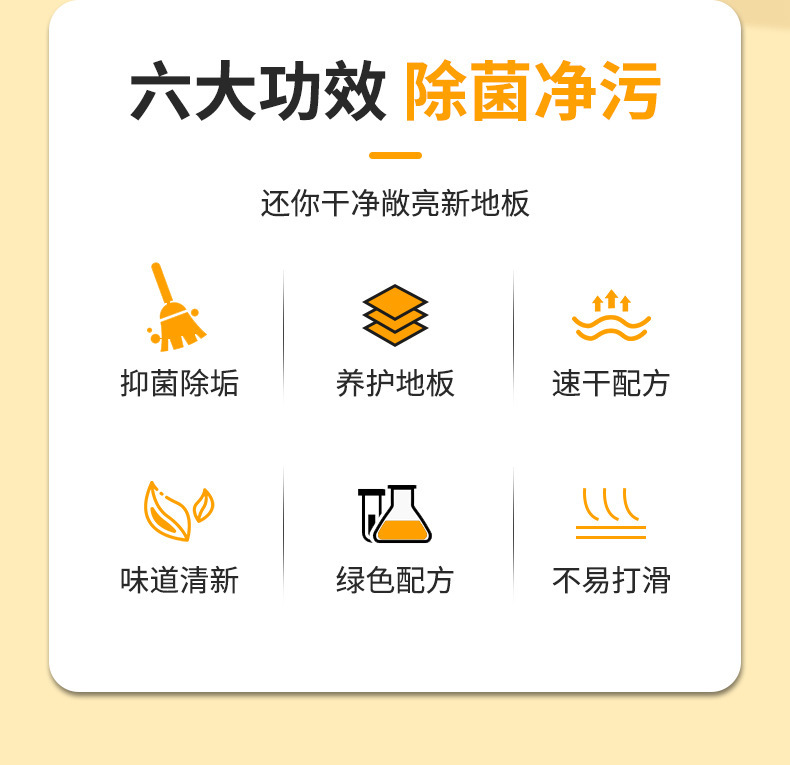 六大功效 除菌净污

还你干净敞亮新地板

抑菌除垢

养护地板

速干配方

味道清新

绿色配方

不易打滑